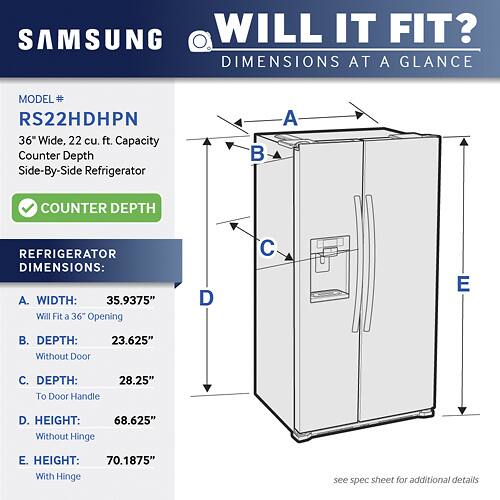 SAMSUNG

WILL IT FIT?
DIMENSIONS AT A GLANCE

MODEL #
RS22HDHPN
36" Wide, 22 cu. ft. Capacity Counter Depth Side-By-Side Refrigerator

COUNTER DEPTH

REFRIGERATOR DIMENSIONS:

A. WIDTH: 35.9375"
Will Fit a 36" Opening

B. DEPTH: 23.625"
Without Door

C. DEPTH: 28.25"
To Door Handle

D. HEIGHT: 68.625"
Without Hinge

E. HEIGHT: 70.1875"
With Hinge

A

B

C

D

E

see spec sheet for additional details