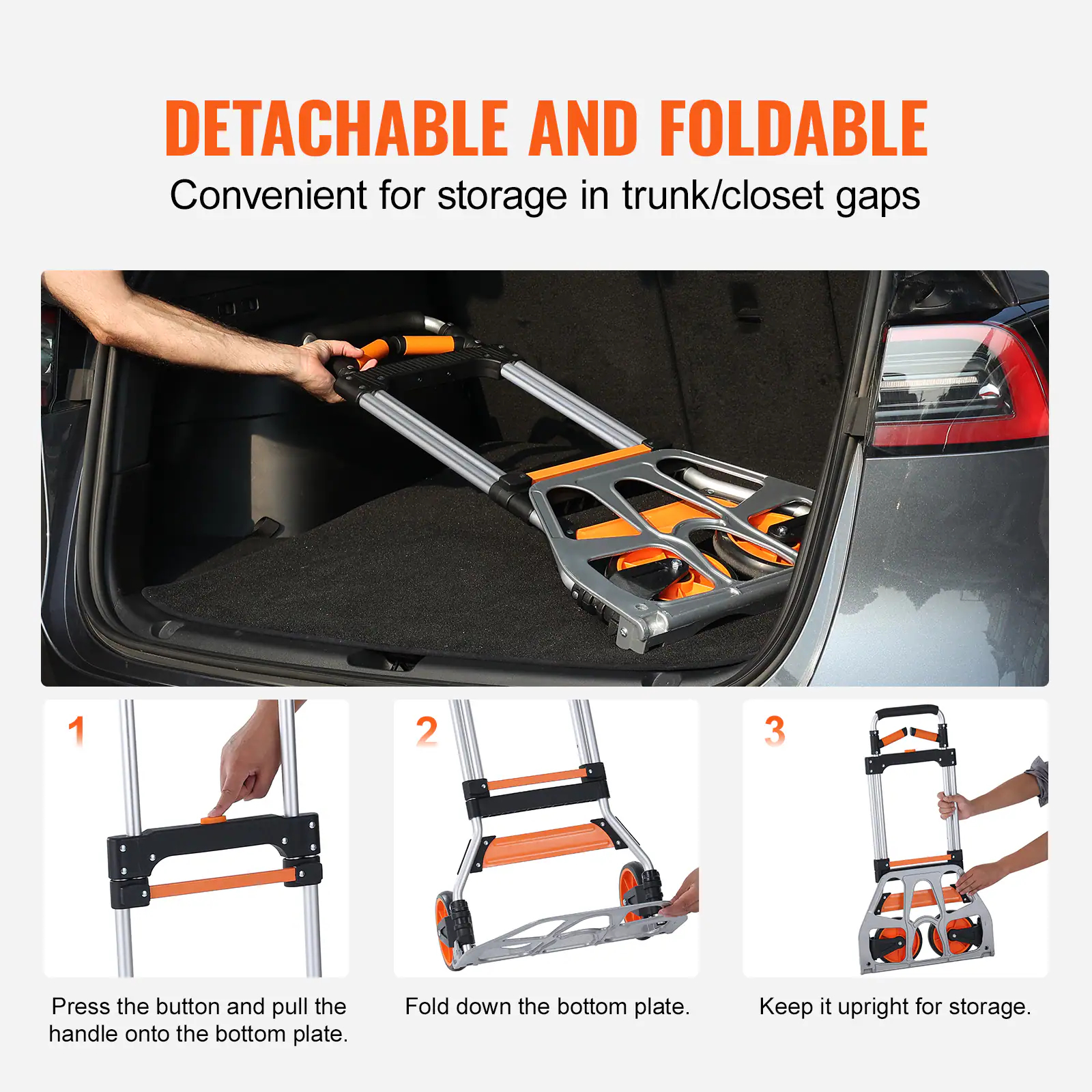 DETACHABLE AND FOLDABLE

Convenient for storage in trunk/closet gaps

1

Press the button and pull the handle onto the bottom plate.

2

Fold down the bottom plate.

3

Keep it upright for storage.