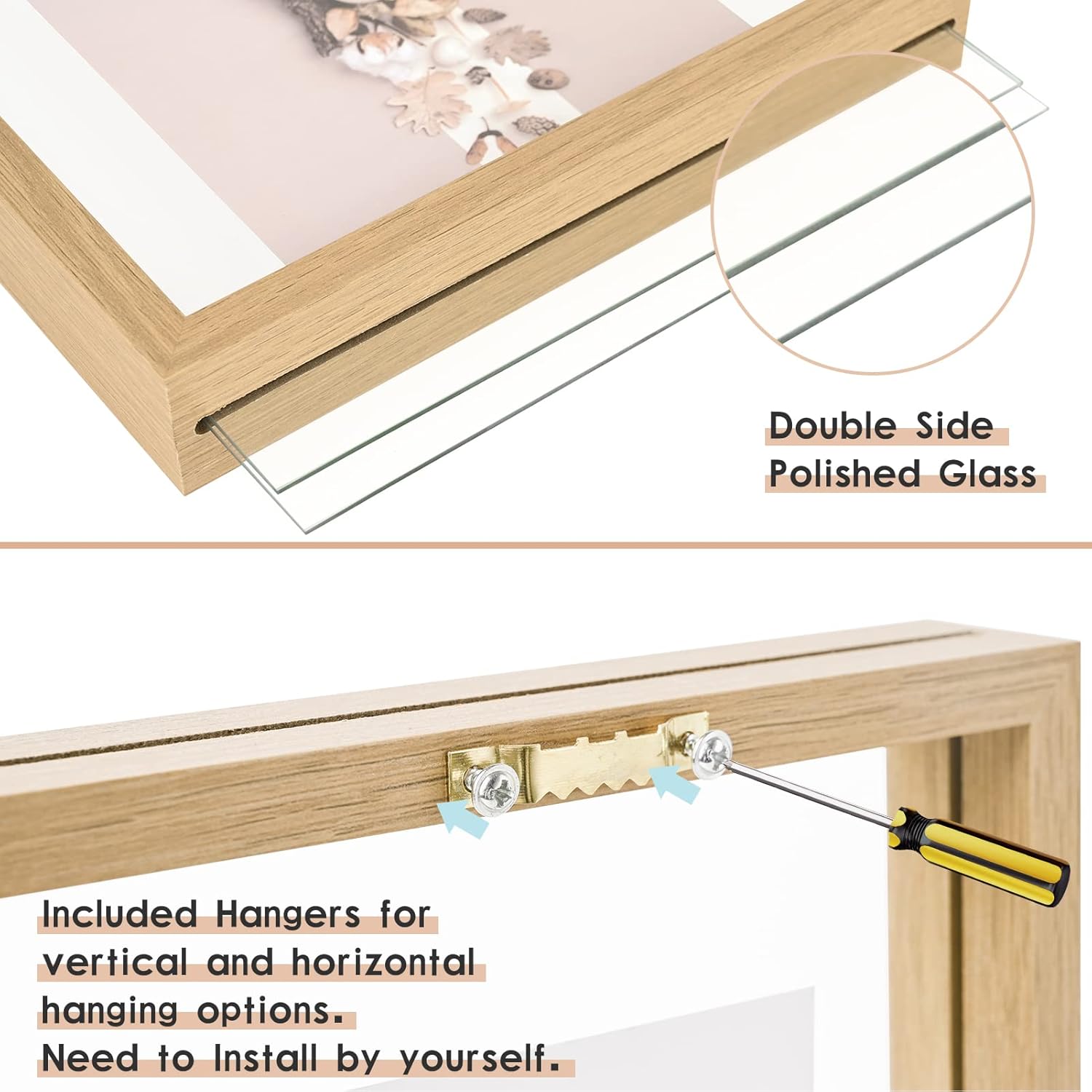 Double Side
Polished Glass

Included Hangers for vertical and horizontal hanging options.
Need to Install by yourself.