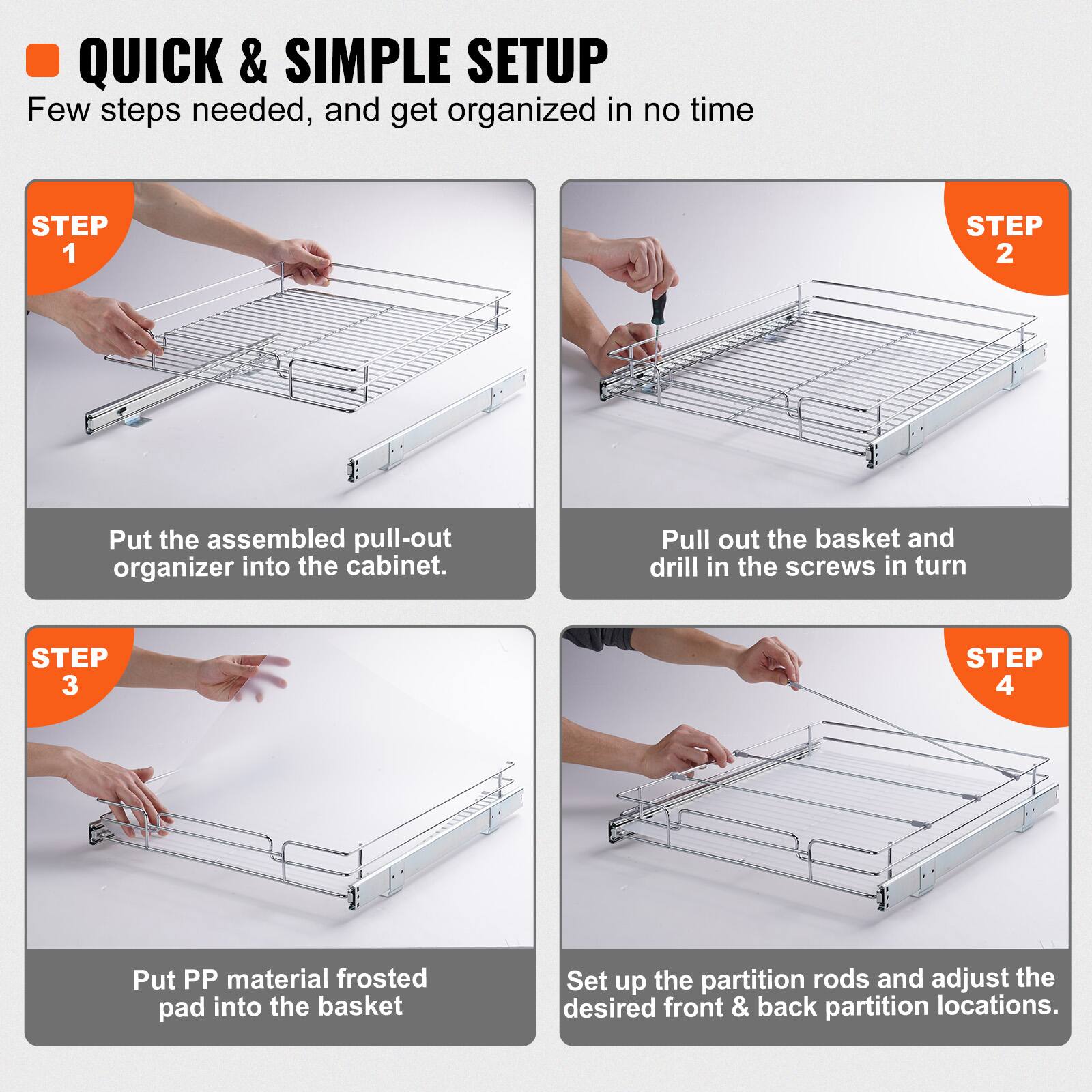 QUICK & SIMPLE SETUP
Few steps needed, and get organized in no time

STEP 1

Put the assembled pull-out organizer into the cabinet.

STEP 2

Pull out the basket and drill in the screws in turn

STEP 3

Put PP material frosted pad into the basket

STEP 4

Set up the partition rods and adjust the desired front & back partition locations.