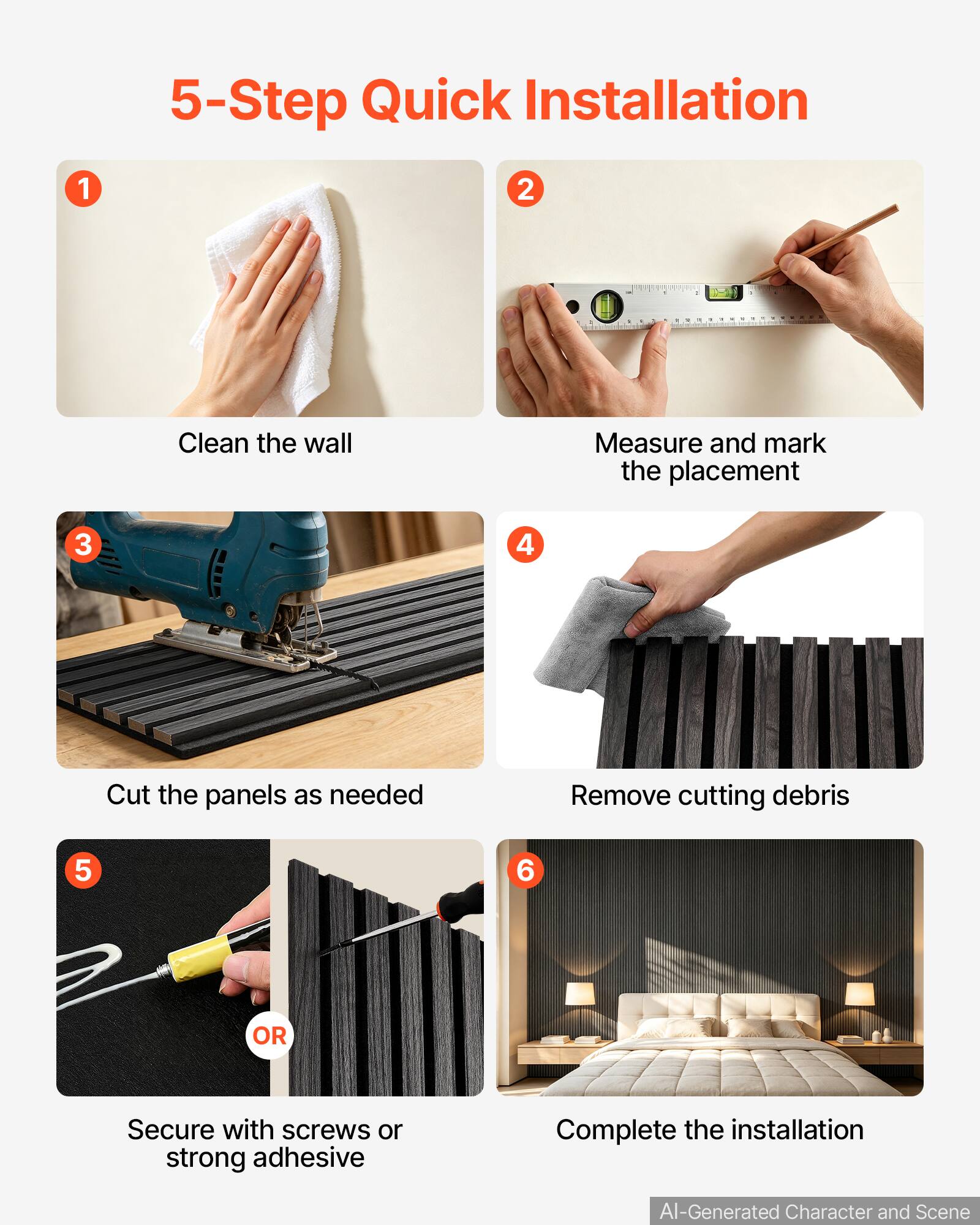 5-Step Quick Installation

1

Clean the wall

2

Measure and mark the placement

3

Cut the panels as needed

4

Remove cutting debris

5

OR

Secure with screws or strong adhesive

6

Complete the installation

AI-Generated Character and Scene