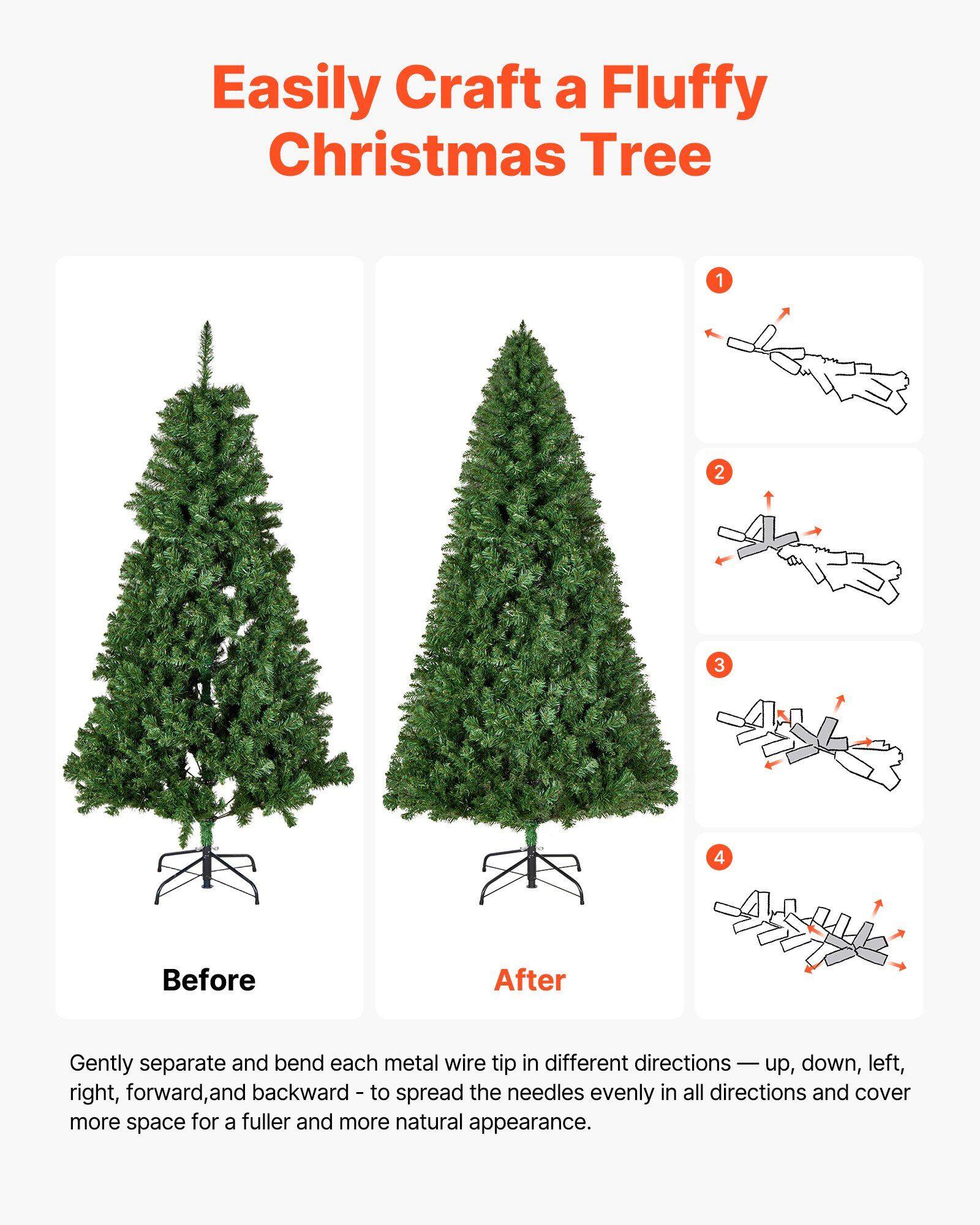 Easily Craft a Fluffy Christmas Tree

Before

After

1

2

3

4

Gently separate and bend each metal wire tip in different directions — up, down, left, right, forward,and backward - to spread the needles evenly in all directions and cover more space for a fuller and more natural appearance.