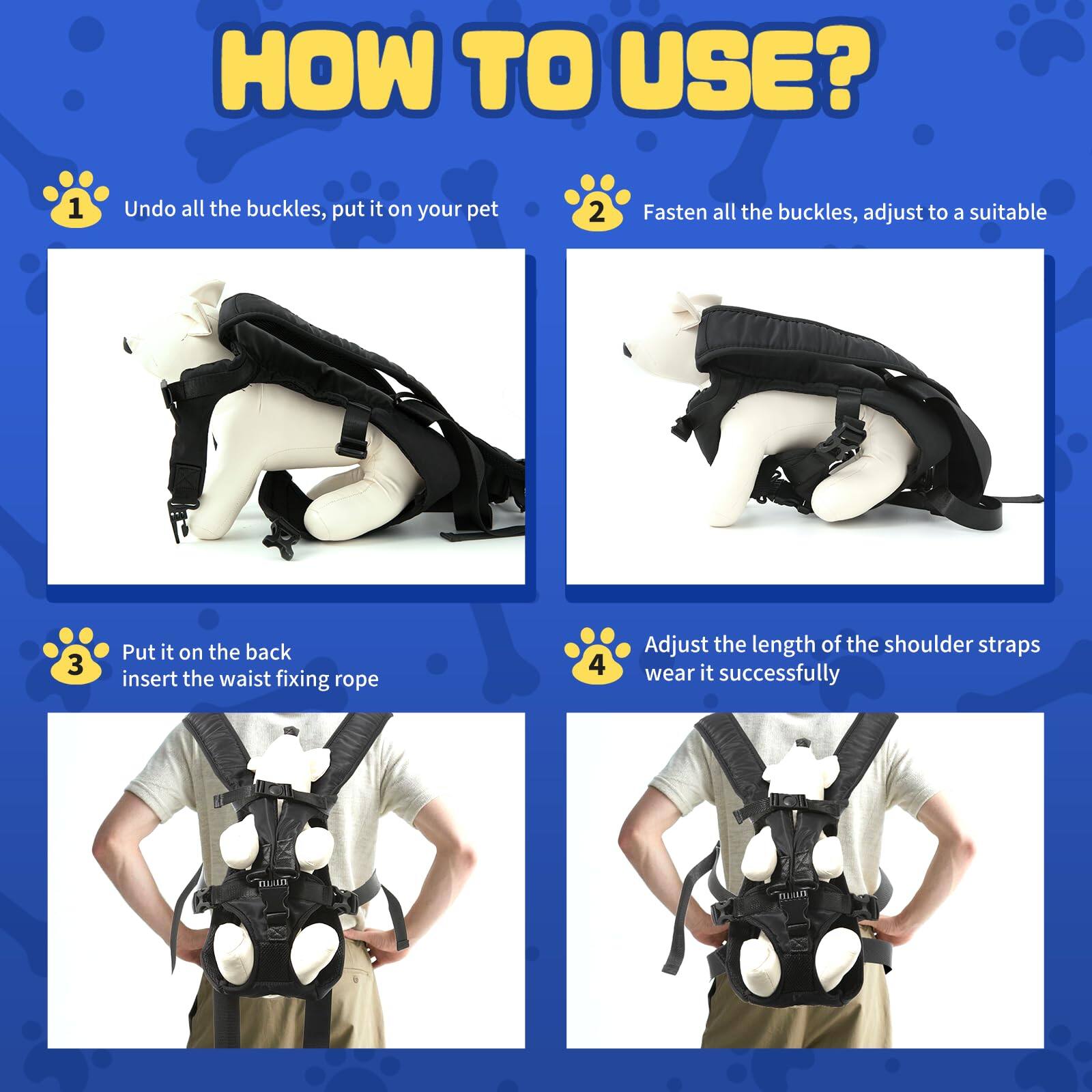 HOW TO USE?

1 Undo all the buckles, put it on your pet

2 Fasten all the buckles, adjust to a suitable

3 Put it on the back
insert the waist fixing rope

4 Adjust the length of the shoulder straps
wear it successfully