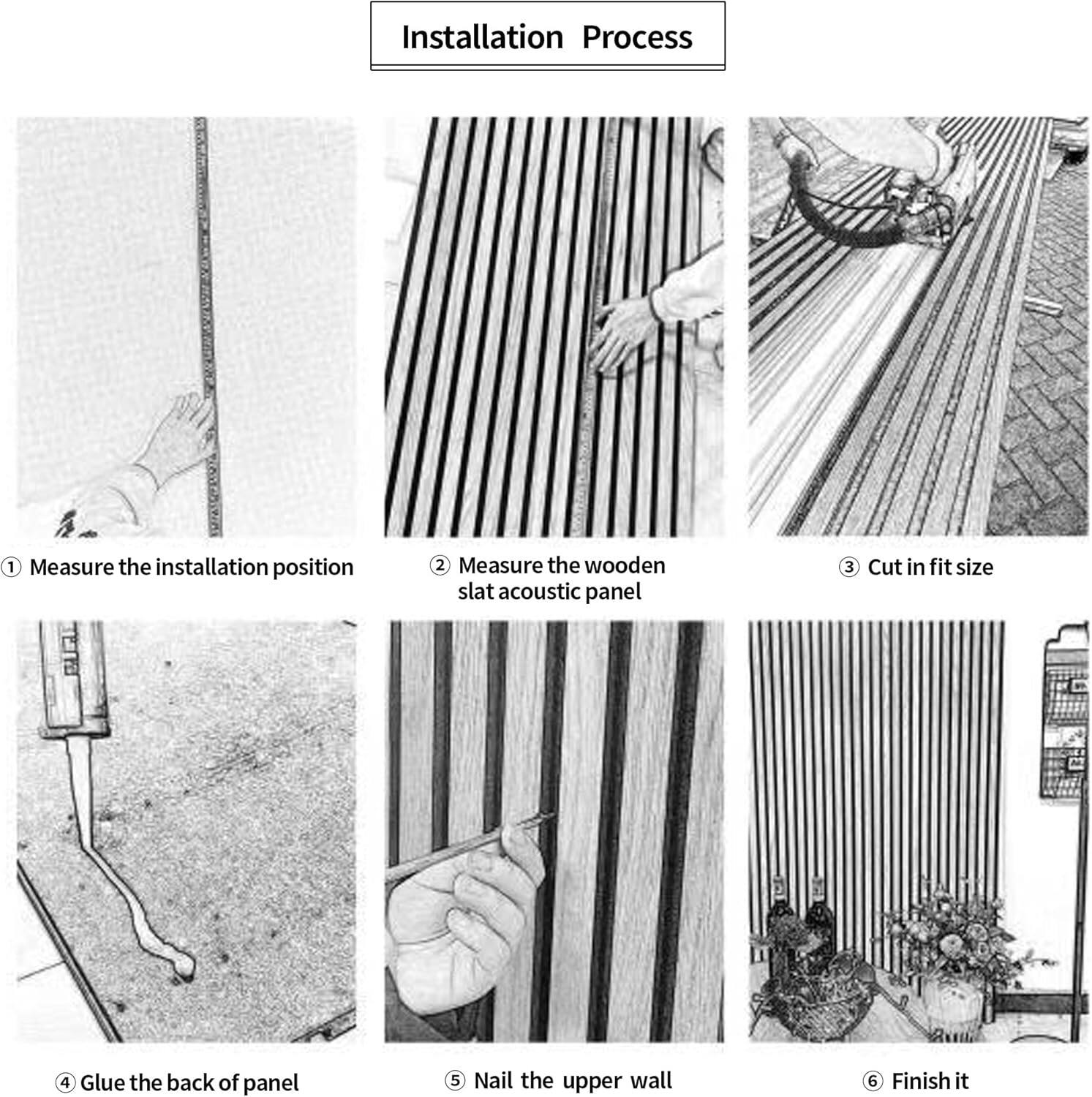 Installation Process

① Measure the installation position

② Measure the wooden slat acoustic panel

③ Cut in fit size

④ Glue the back of panel

⑤ Nail the upper wall

⑥ Finish it