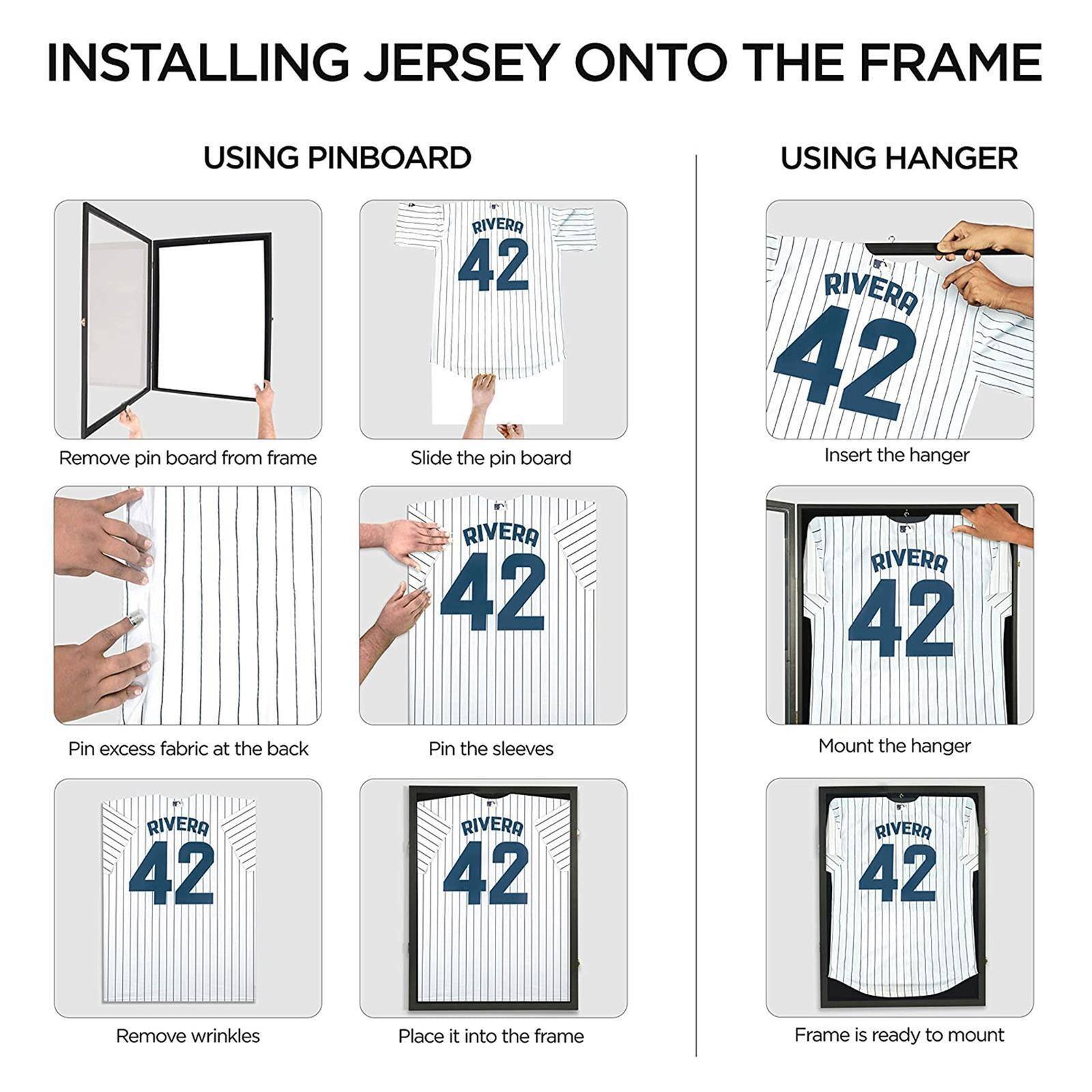 INSTALLING JERSEY ONTO THE FRAME

USING PINBOARD

Remove pin board from frame

RIVERA
42

Slide the pin board

Pin excess fabric at the back

RIVERA
42

Pin the sleeves

RIVERA
42

Remove wrinkles

RIVERA
42

Place it into the frame

USING HANGER

RIVERA
42

Insert the hanger

RIVERA
42

Mount the hanger

RIVERA
42

Frame is ready to mount