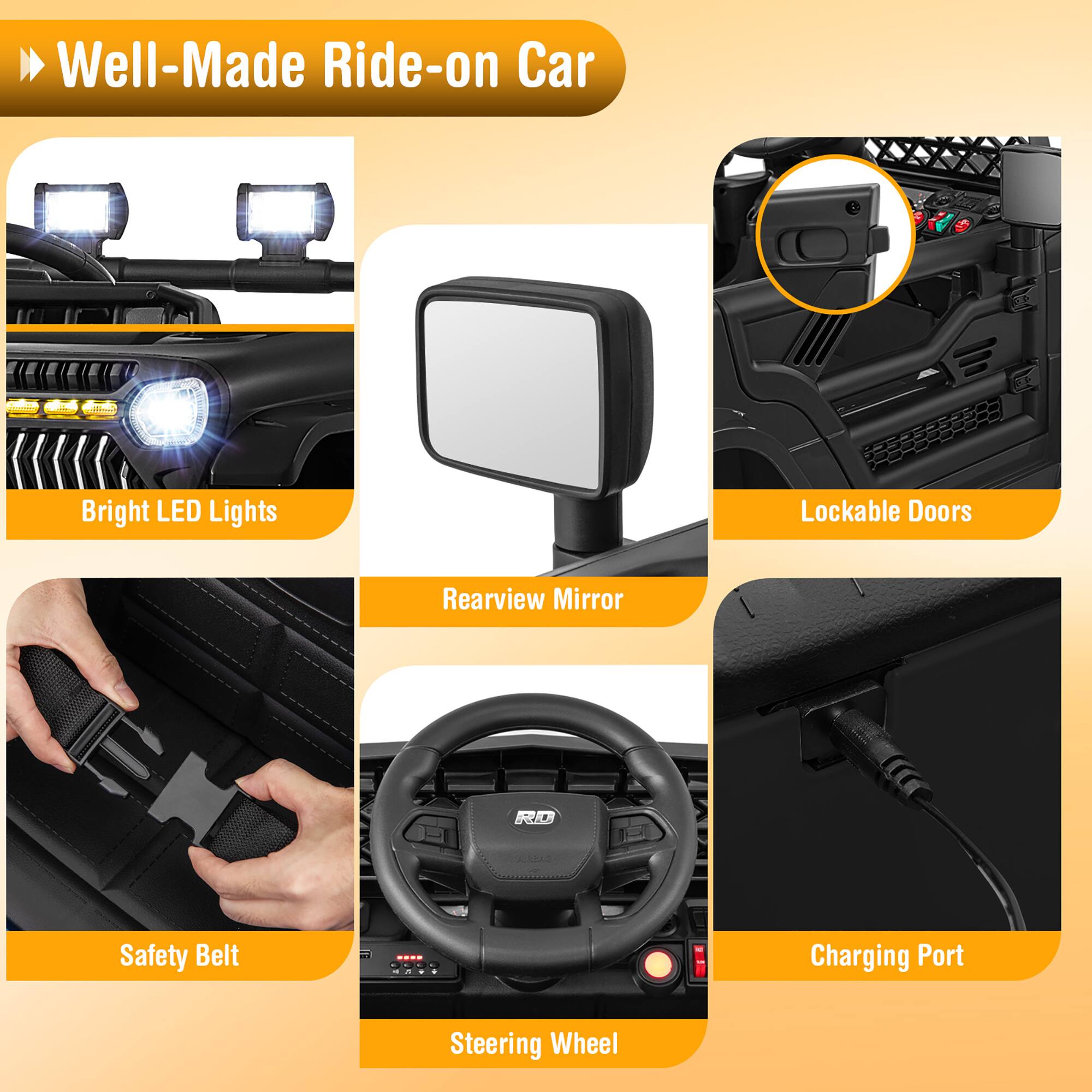 Well-Made Ride-on Car

Bright LED Lights

Rearview Mirror

Lockable Doors

Safety Belt

RD

AIRBAG

FAST
SLOW

Steering Wheel

Charging Port