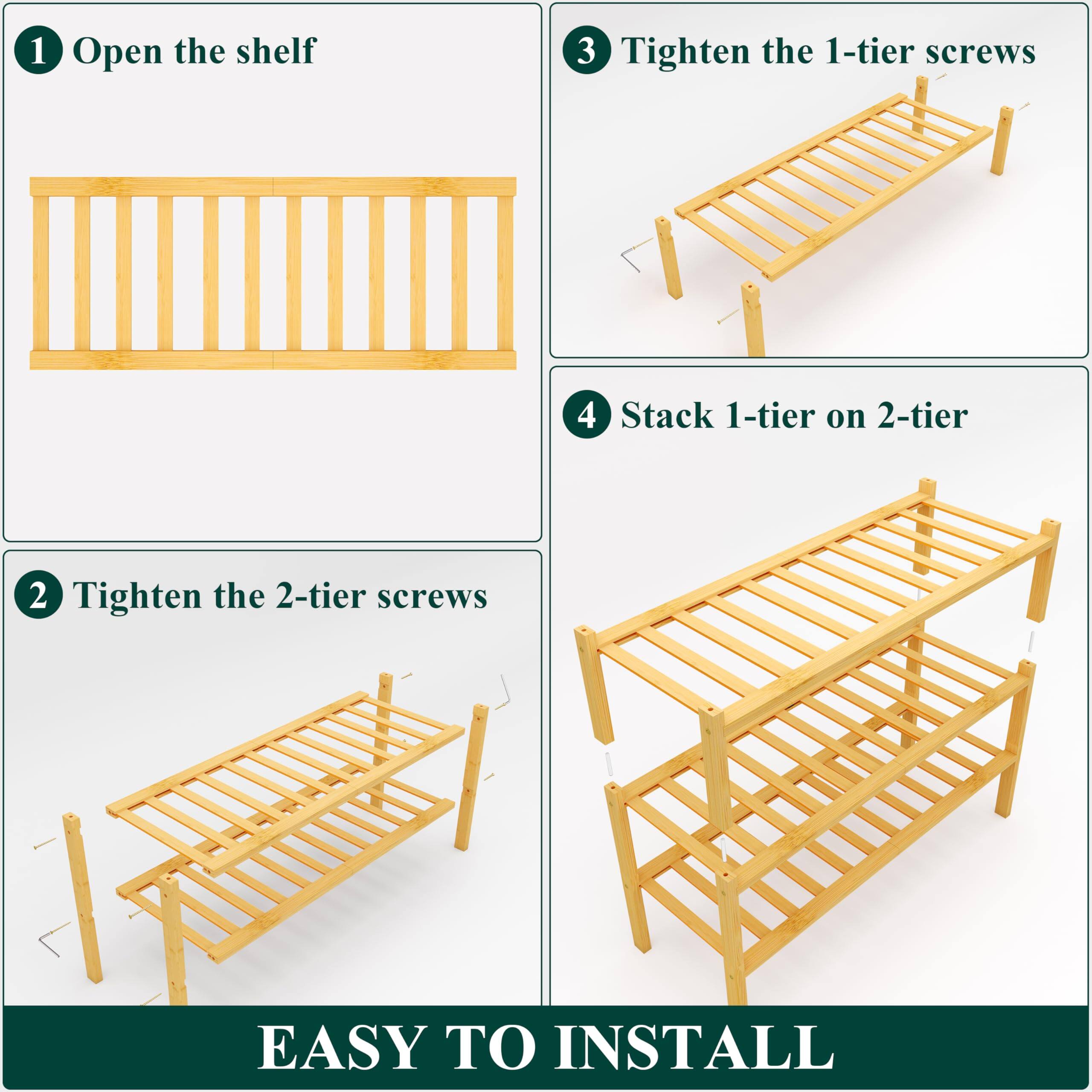 1 Open the shelf

2 Tighten the 2-tier screws

3 Tighten the 1-tier screws

4 Stack 1-tier on 2-tier

EASY TO INSTALL