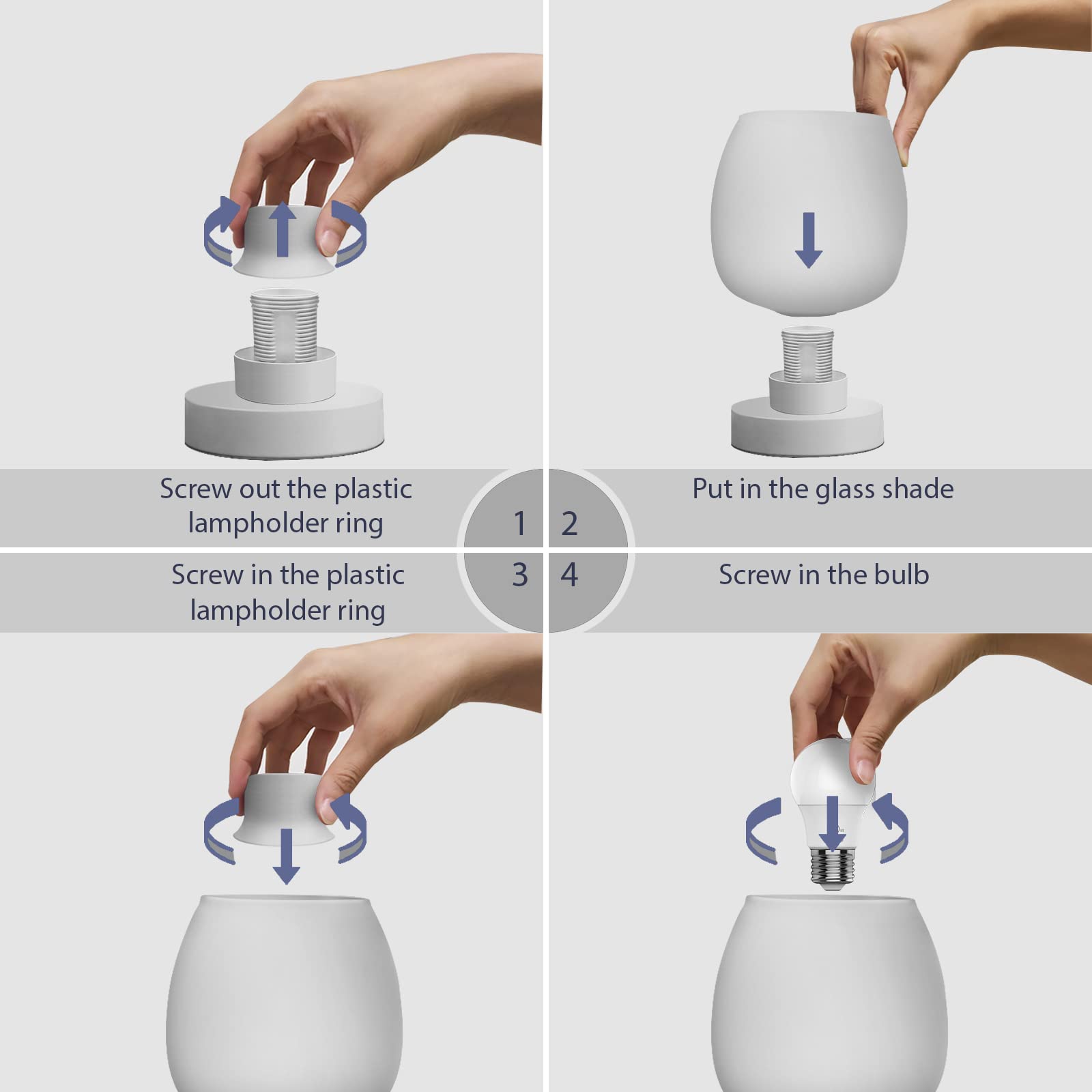 Screw out the plastic lampholder ring

1

2

Put in the glass shade

Screw in the plastic lampholder ring

3

4

Screw in the bulb