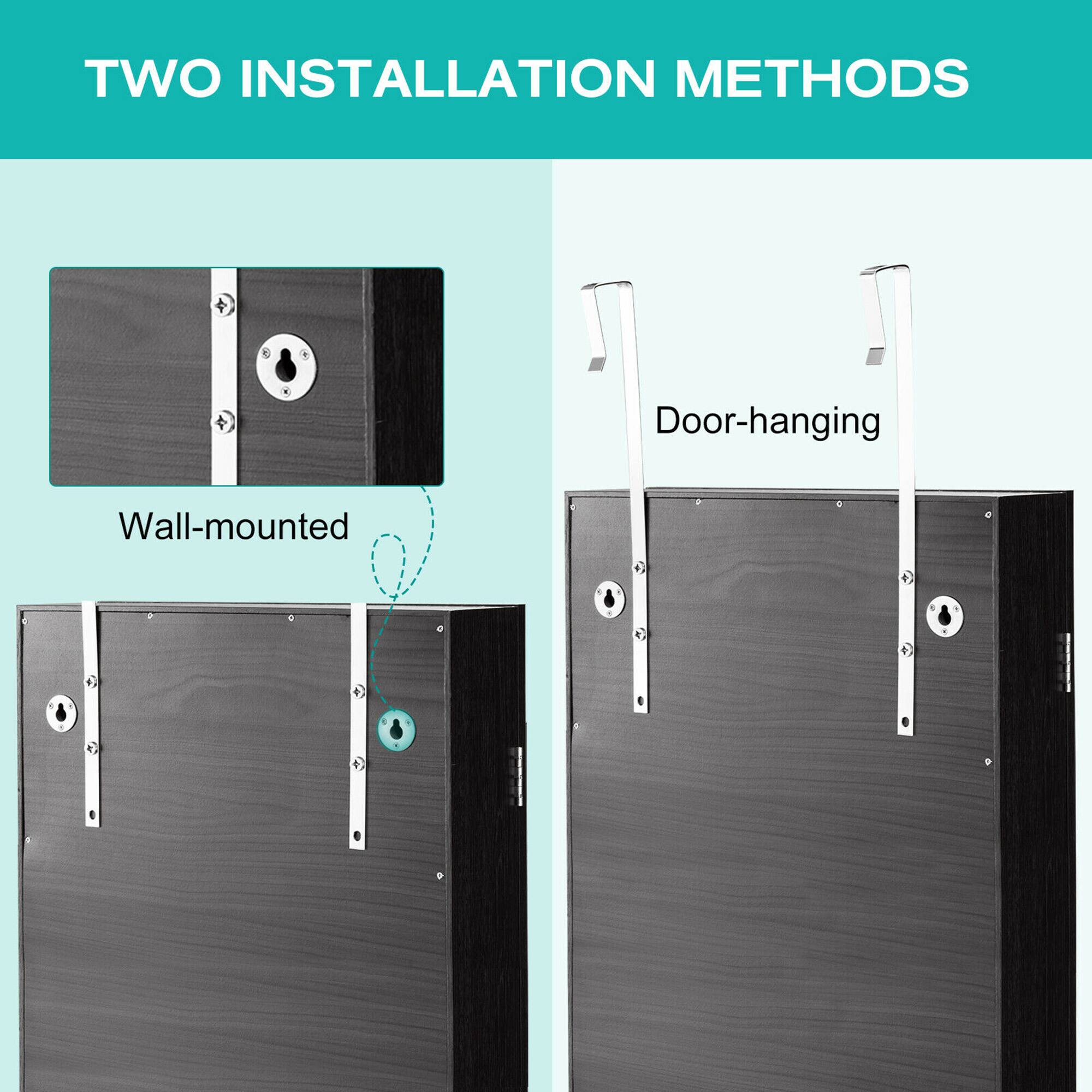 TWO INSTALLATION METHODS

Wall-mounted

Door-hanging