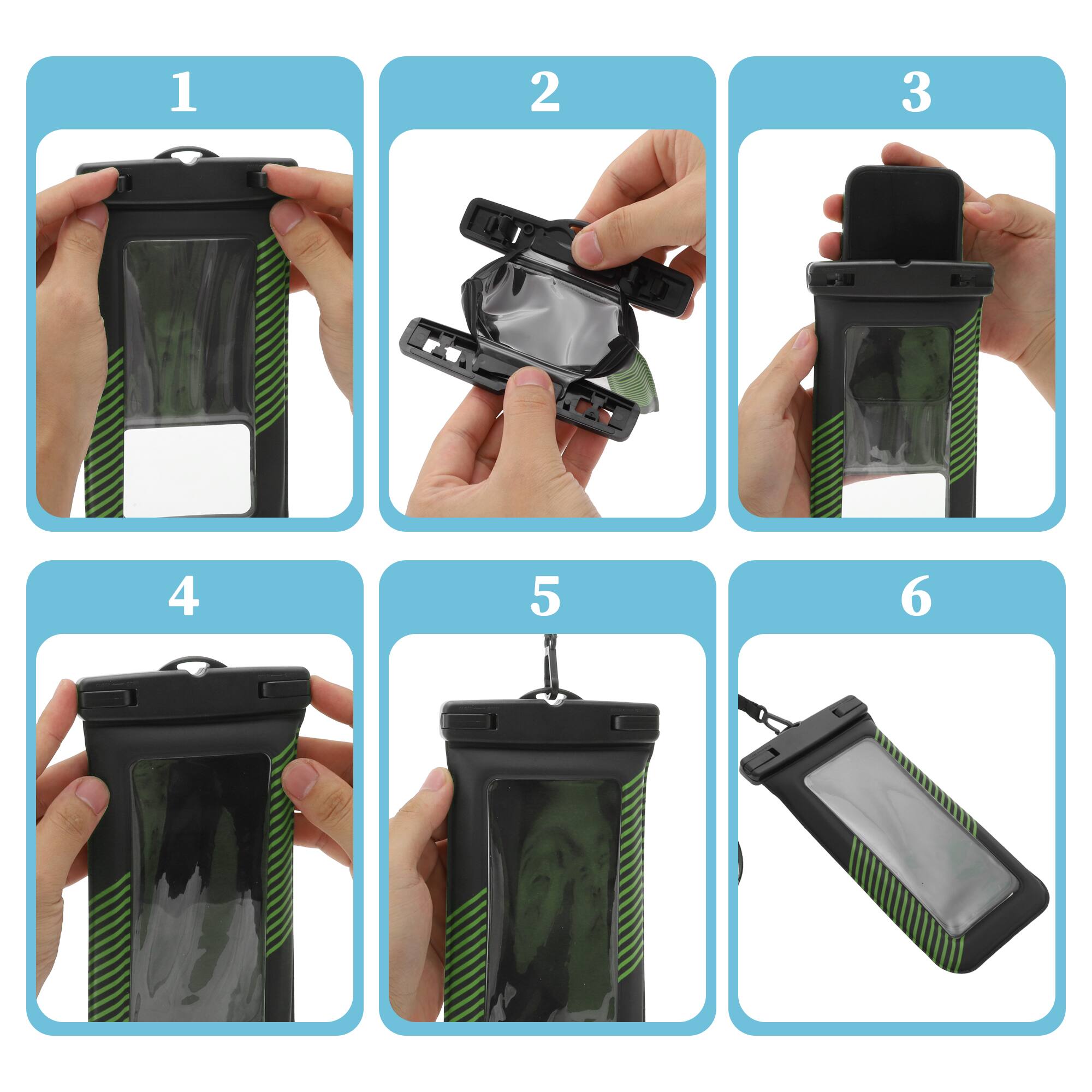 1

2

3

4

5

6