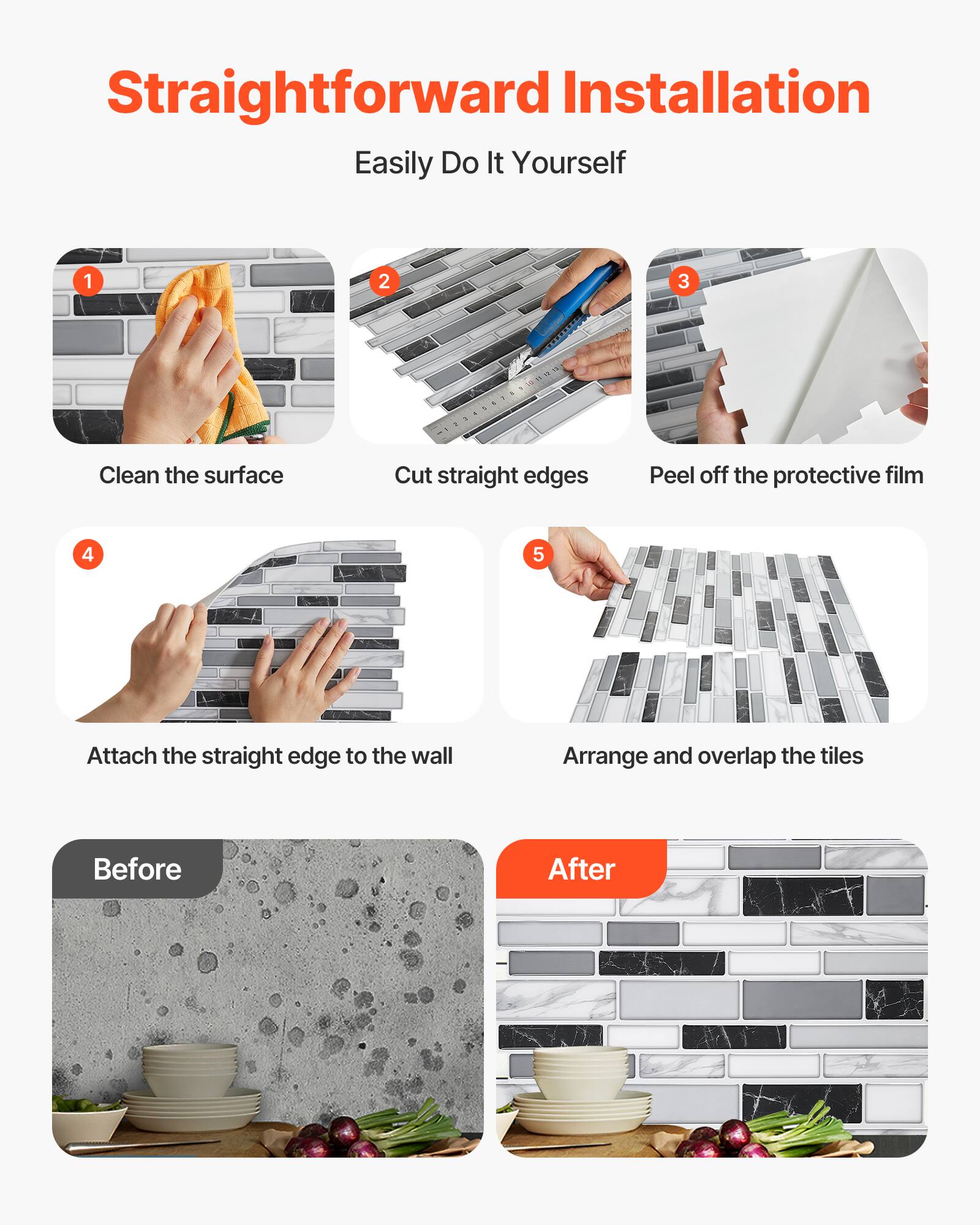 Straightforward Installation

Easily Do It Yourself

1

Clean the surface

2

Cut straight edges

3

Peel off the protective film

4

Attach the straight edge to the wall

5

Arrange and overlap the tiles

Before

After