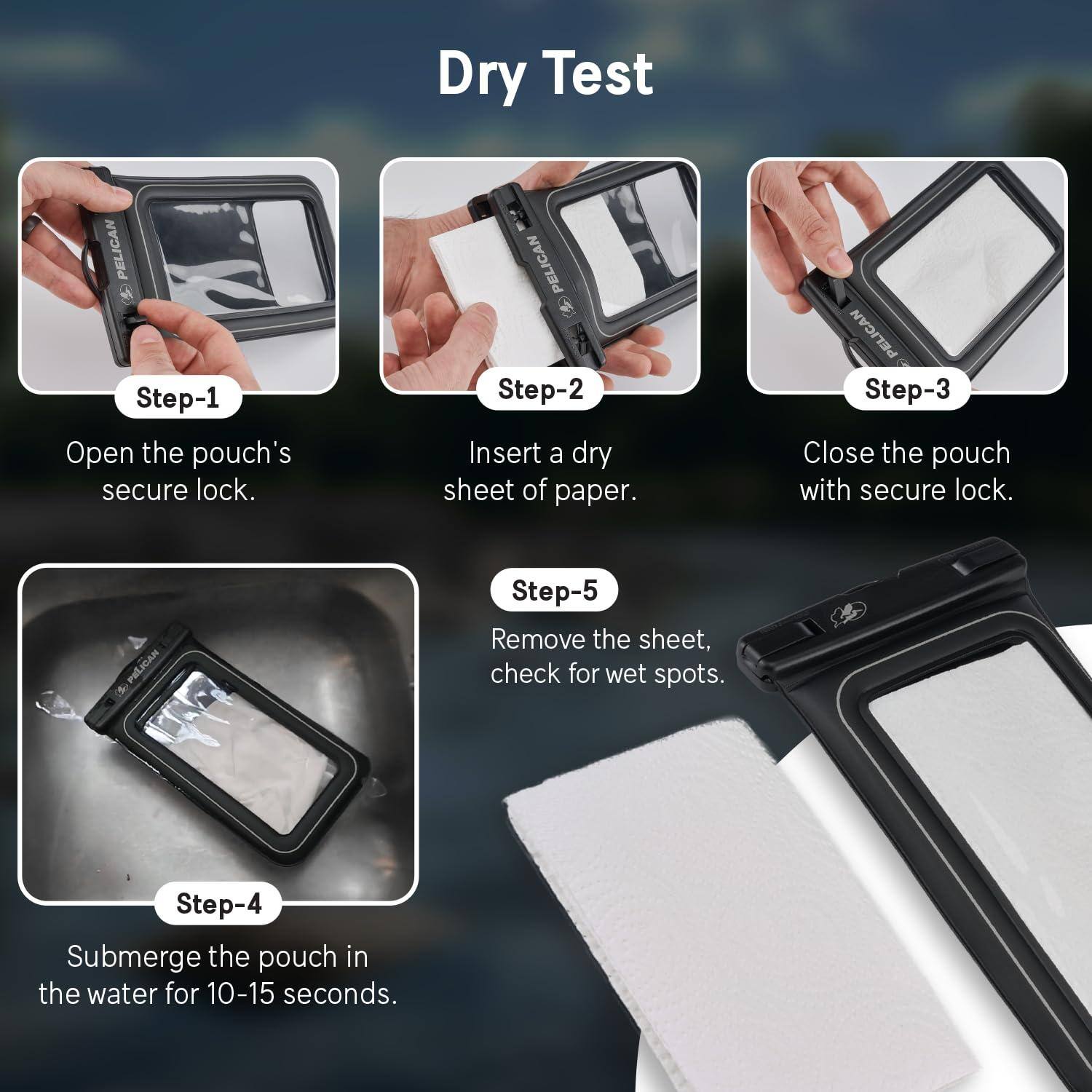 Dry Test

PELICAN

Step-1

Open the pouch's secure lock.

PELICAN

Step-2

Insert a dry sheet of paper.

PELICAN

Step-3

Close the pouch with secure lock.

PELICAN

Step-4

Submerge the pouch in the water for 10-15 seconds.

Step-5

Remove the sheet, check for wet spots.