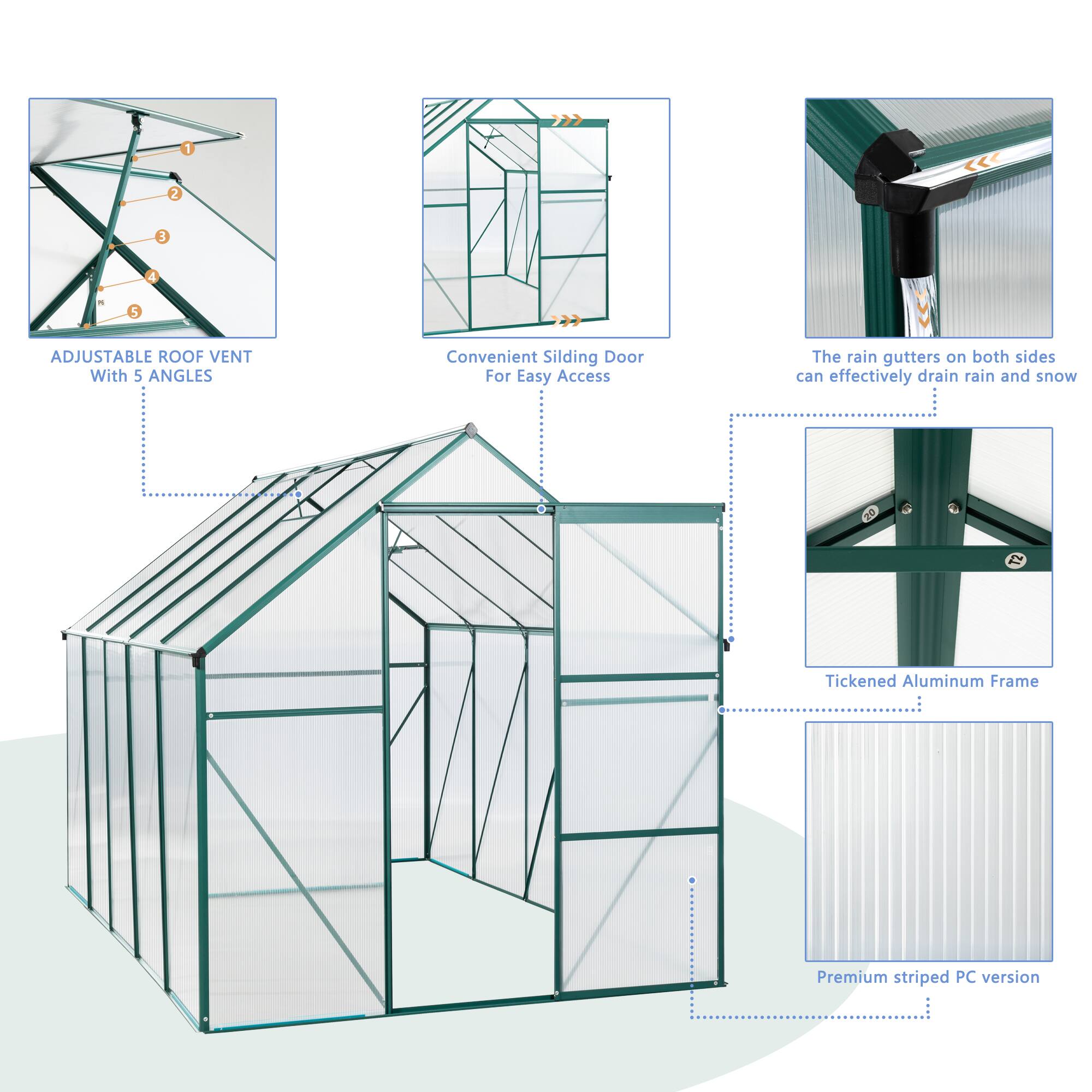 1
2
3
4
P6
5

ADJUSTABLE ROOF VENT
With 5 ANGLES

Convenient Silding Door
For Easy Access

The rain gutters on both sides
can effectively drain rain and snow

20
T2

Tickened Aluminum Frame

Premium striped PC version