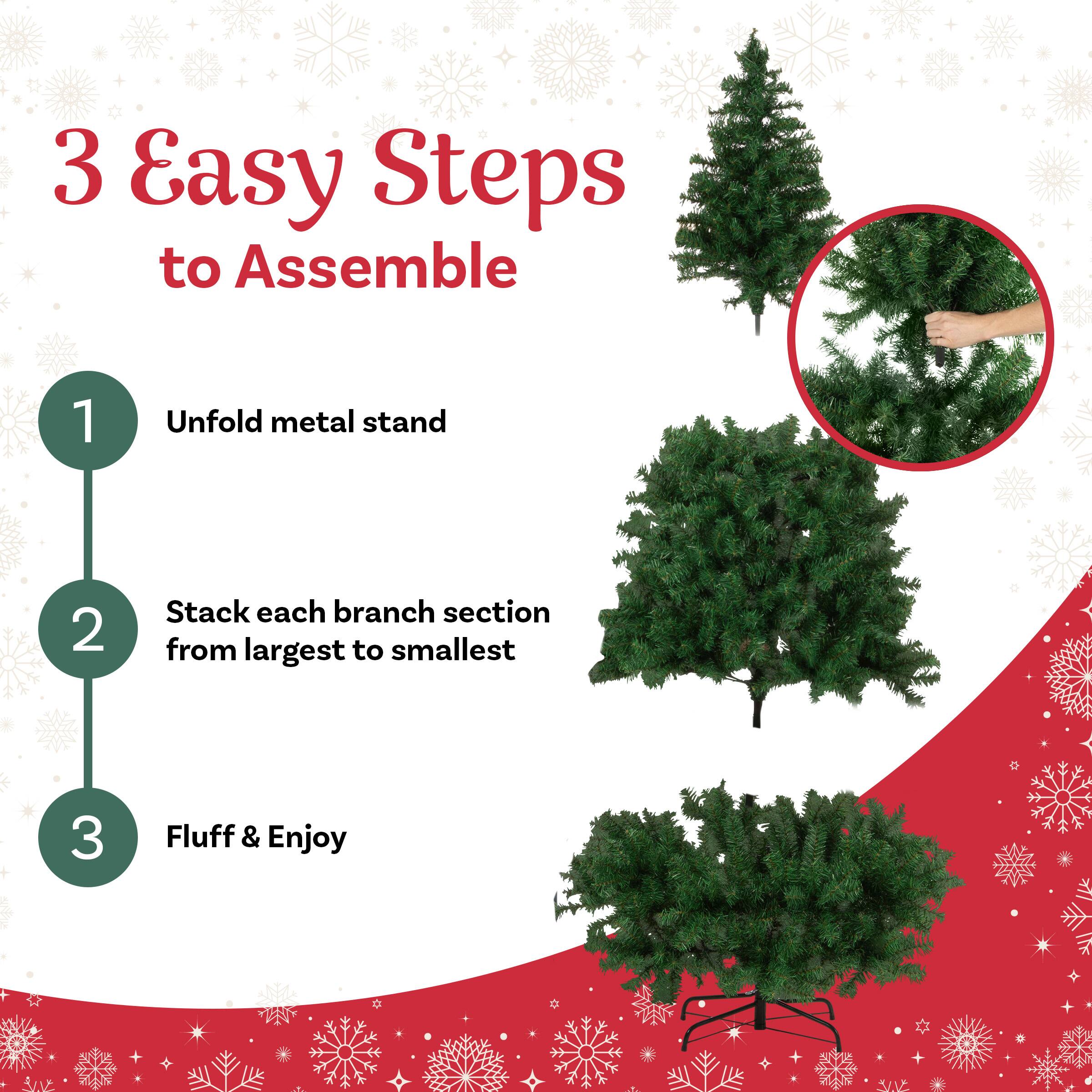 3 Easy Steps
to Assemble

1
Unfold metal stand

2
Stack each branch section from largest to smallest

3
Fluff & Enjoy