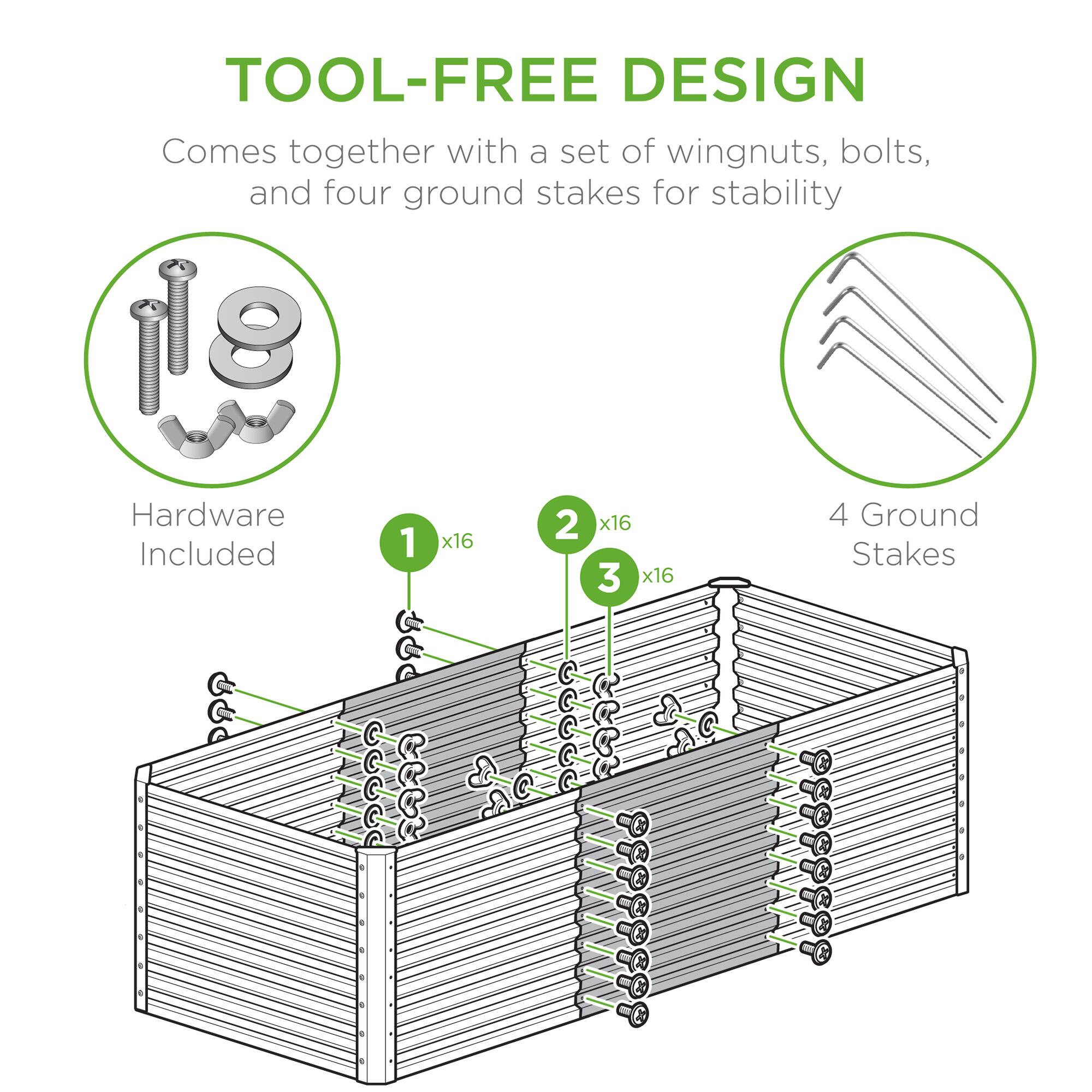 TOOL-FREE DESIGN

Comes together with a set of wingnuts, bolts, and four ground stakes for stability

Hardware Included

4 Ground Stakes

1 x16

2 x16

3 x16