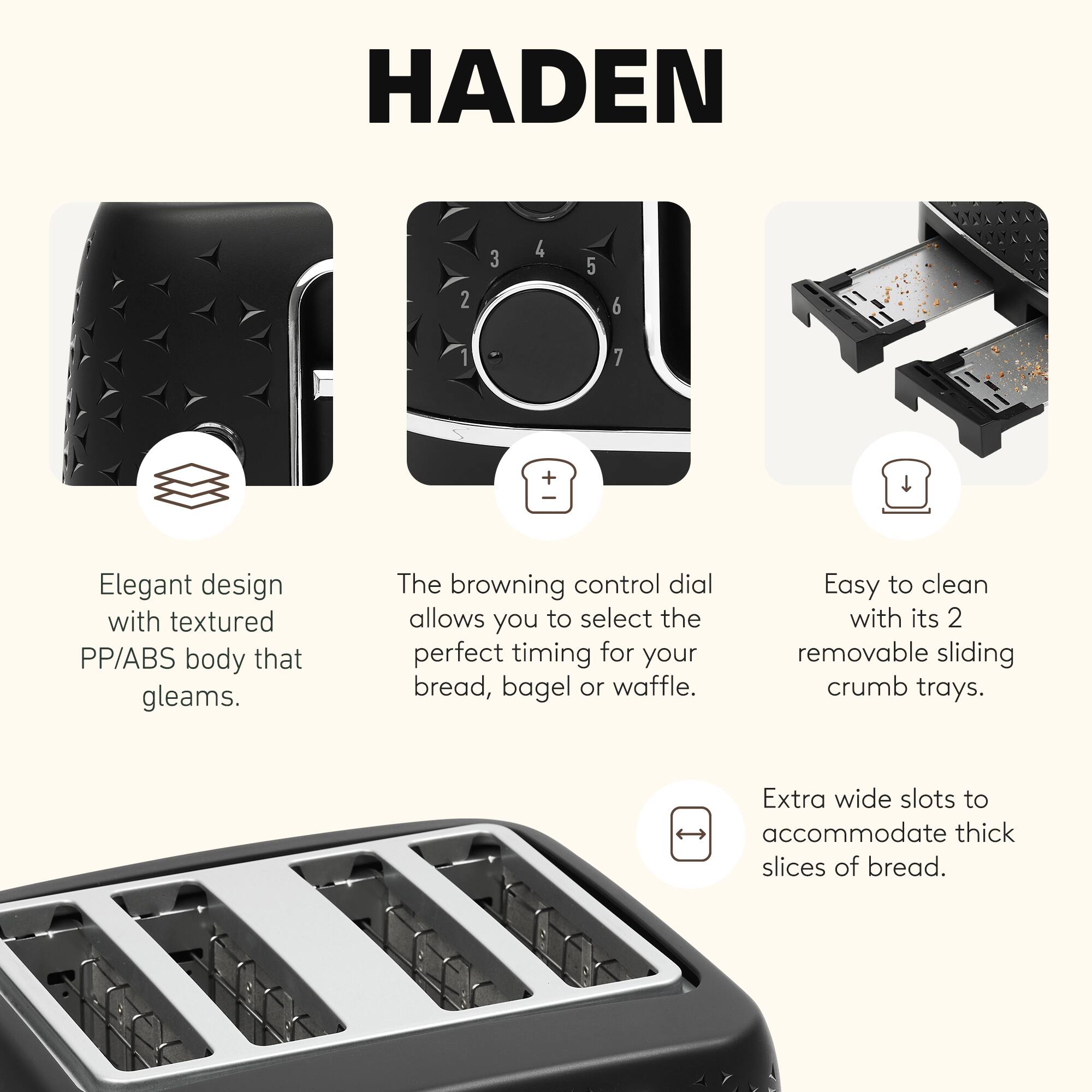 HADEN

3 4 5
2 6
1 7

Elegant design with textured PP/ABS body that gleams.

The browning control dial allows you to select the perfect timing for your bread, bagel or waffle.

Easy to clean with its 2 removable sliding crumb trays.

Extra wide slots to accommodate thick slices of bread.