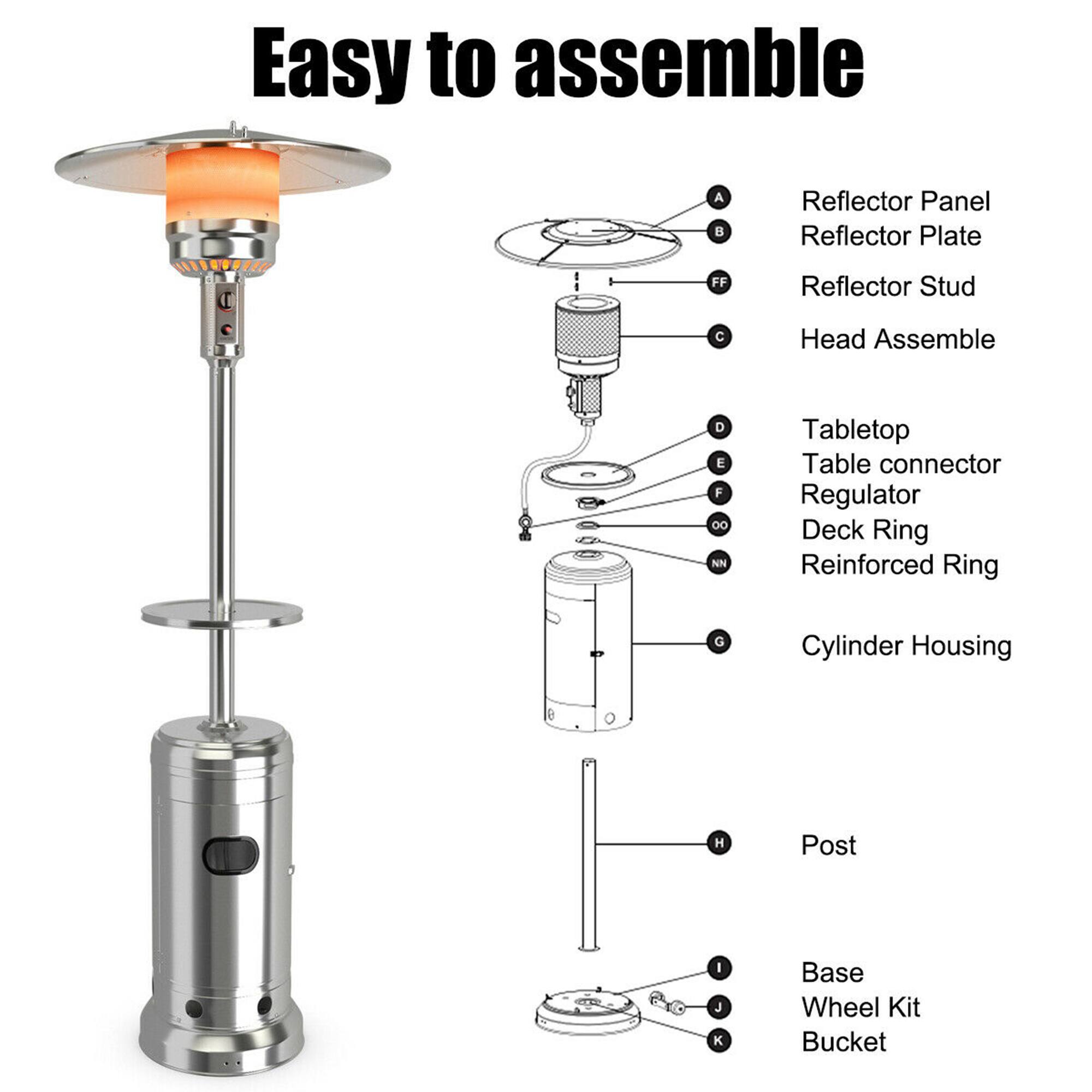 Easy to assemble

A Reflector Panel
B Reflector Plate
FF Reflector Stud
C Head Assemble
D Tabletop
E Table connector
F Regulator
OO Deck Ring
NN Reinforced Ring
G Cylinder Housing
H Post
I Base
J Wheel Kit
K Bucket