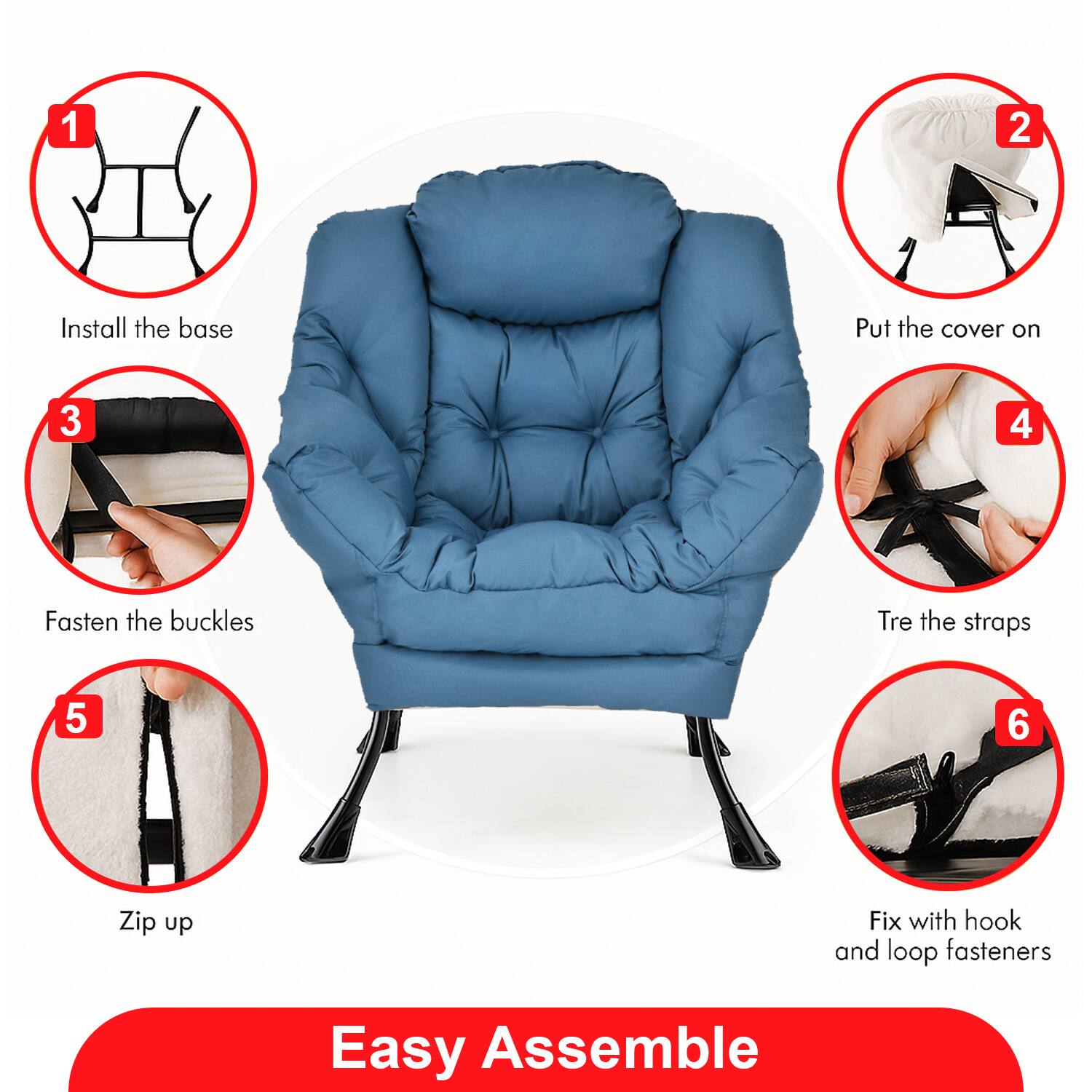 1
Install the base

2
Put the cover on

3
Fasten the buckles

4
Tre the straps

5
Zip up

6
Fix with hook and loop fasteners

Easy Assemble