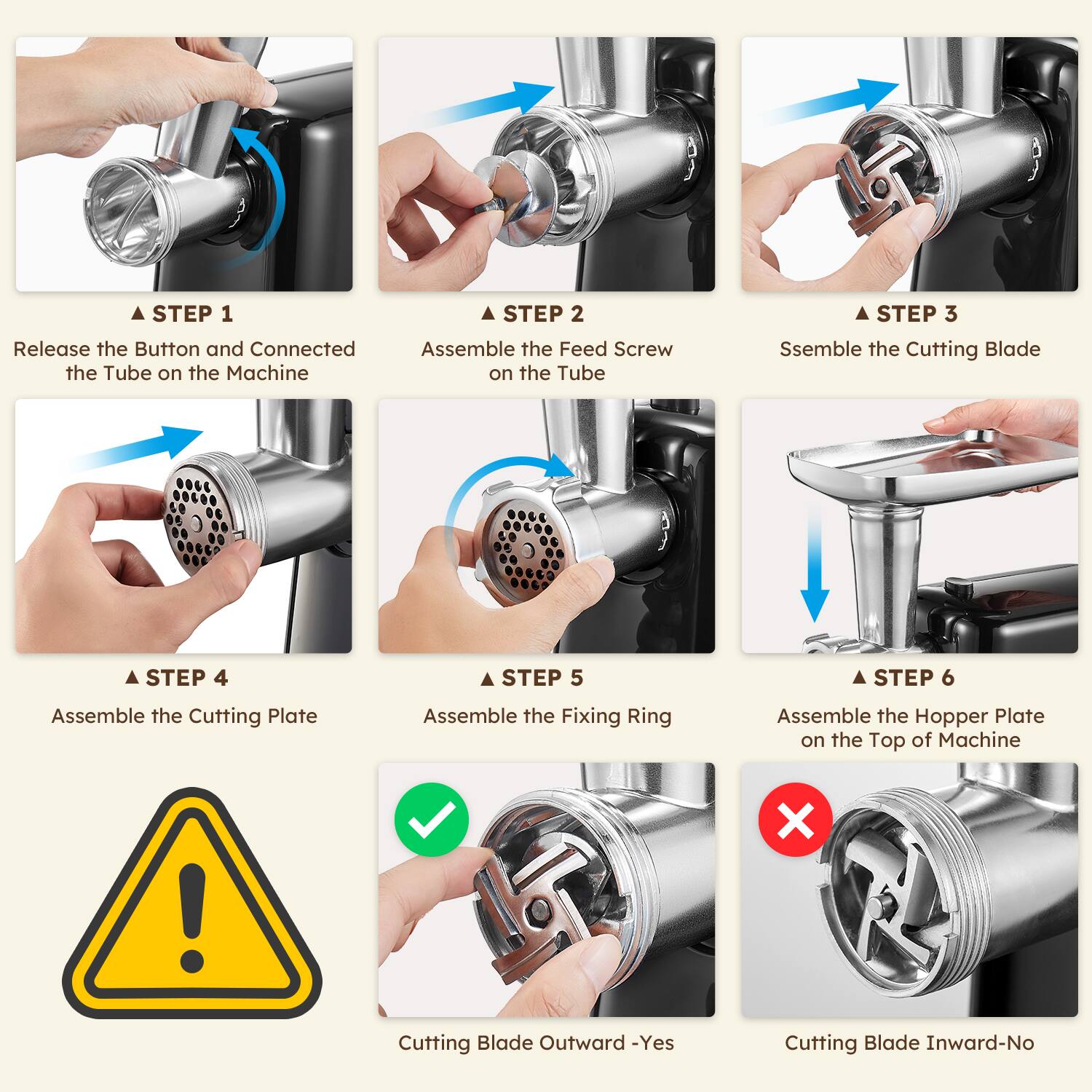 ▲ STEP 1
Release the Button and Connected the Tube on the Machine

▲ STEP 2
Assemble the Feed Screw on the Tube

▲ STEP 3
Ssemble the Cutting Blade

▲ STEP 4
Assemble the Cutting Plate

▲ STEP 5
Assemble the Fixing Ring

▲ STEP 6
Assemble the Hopper Plate on the Top of Machine

Cutting Blade Outward -Yes

Cutting Blade Inward-No