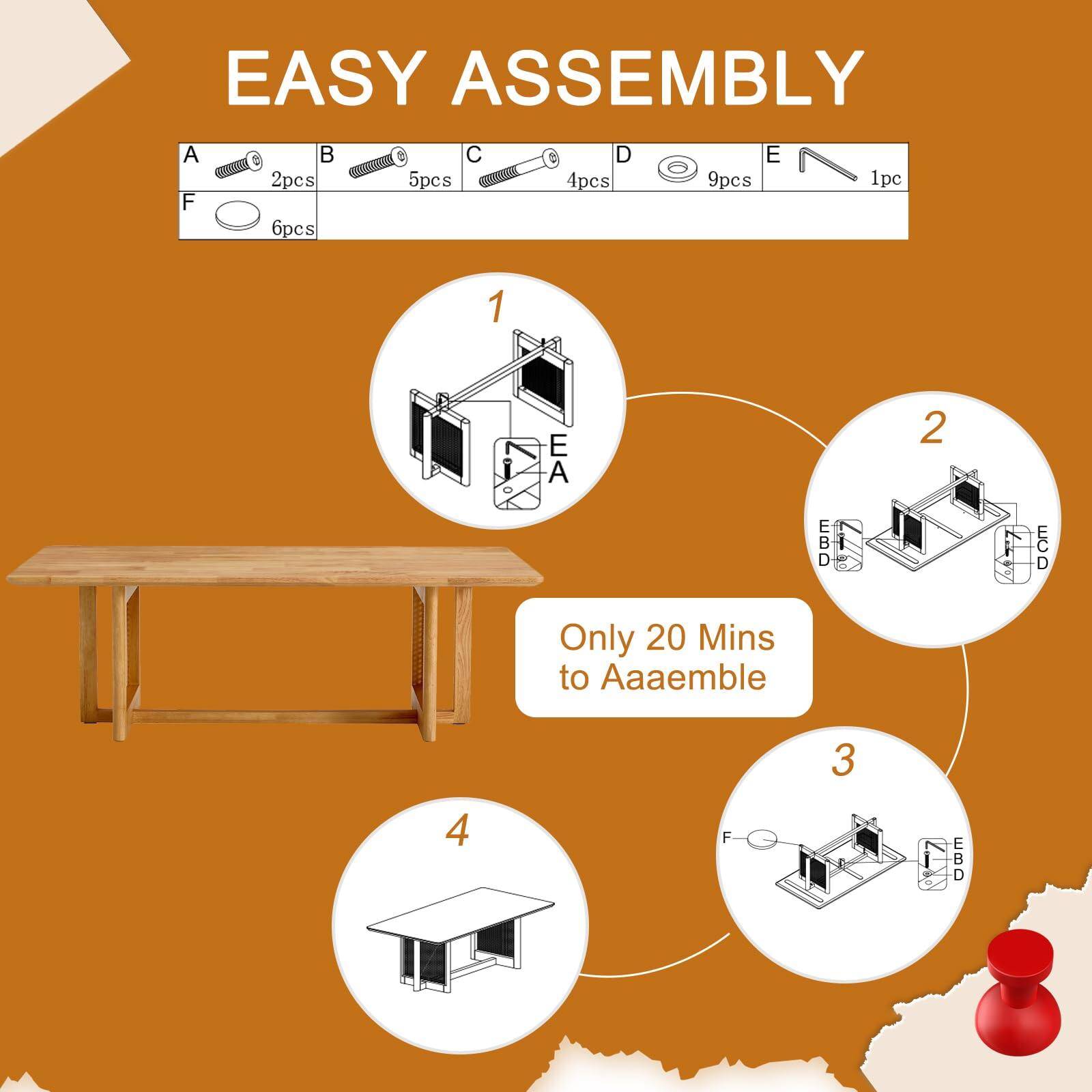 EASY ASSEMBLY

| A 2pcs | B 5pcs | C 4pcs | D 9pcs | E 1pc |
|---|---|---|---|---|
| F 6pcs | | | | |

1
E
A

2
E
B
D
E
C
D

Only 20 Mins to Aaaemble

3
F
E
B
D

4