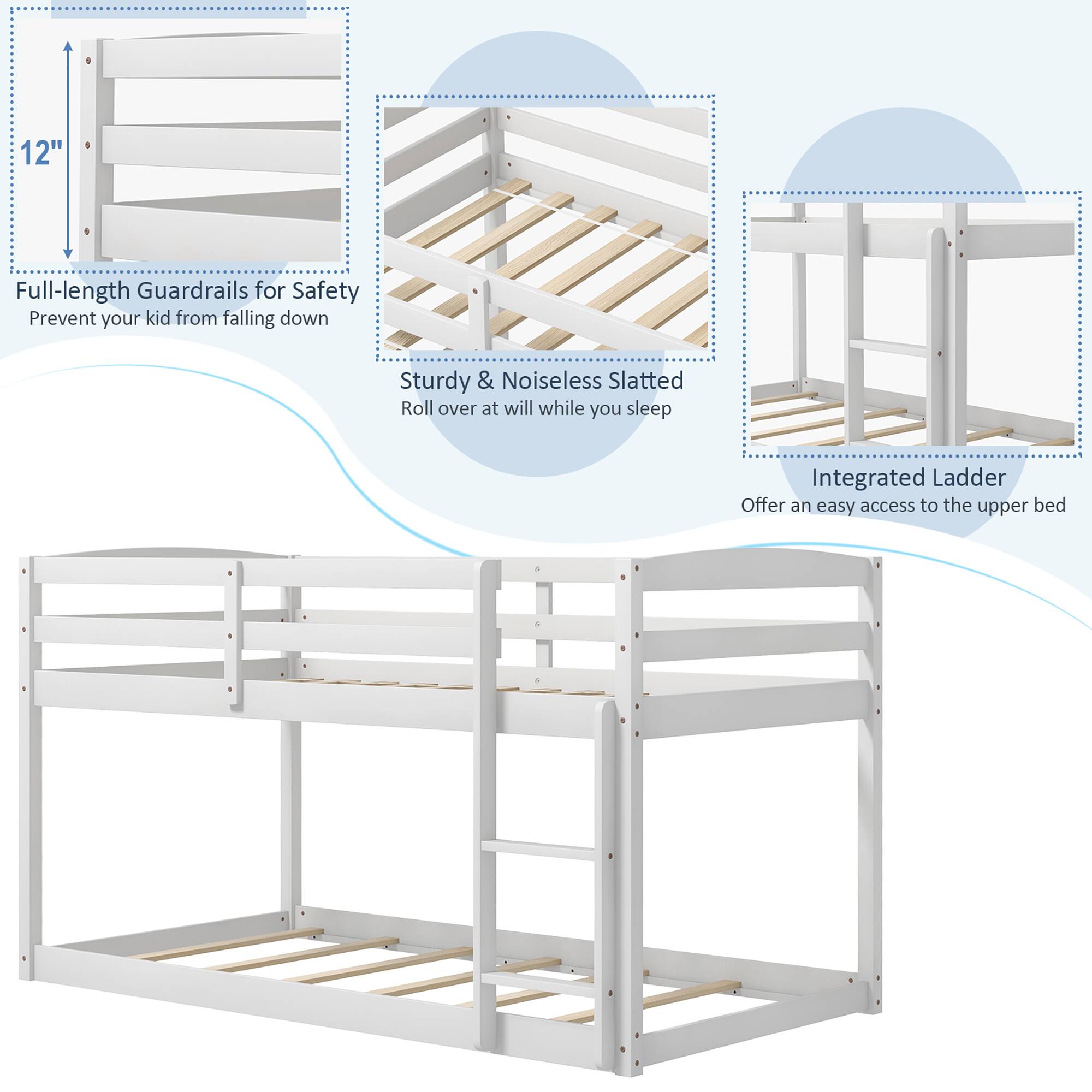 12"

Full-length Guardrails for Safety
Prevent your kid from falling down

Sturdy & Noiseless Slatted
Roll over at will while you sleep

Integrated Ladder
Offer an easy access to the upper bed