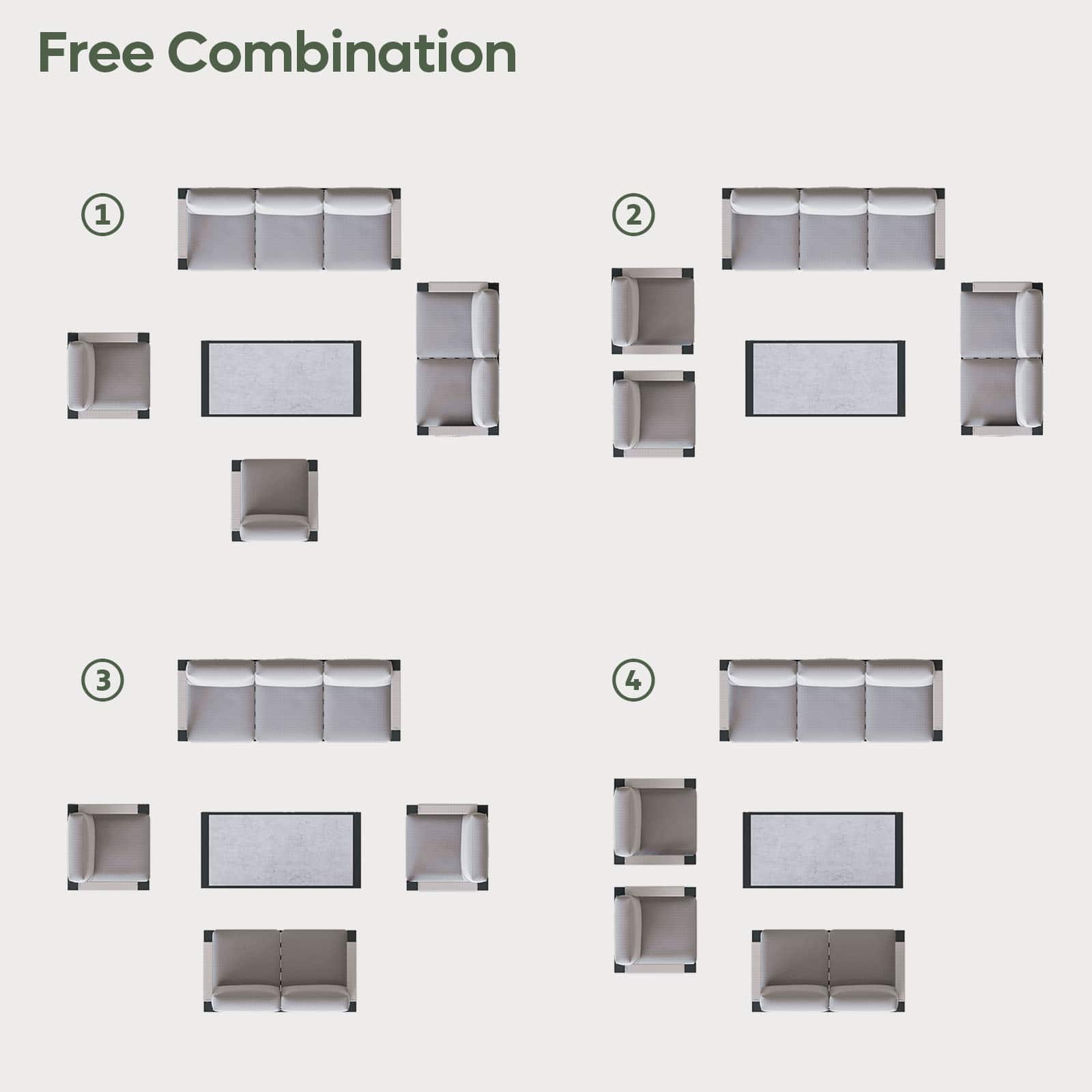 Free Combination

①

②

③

④