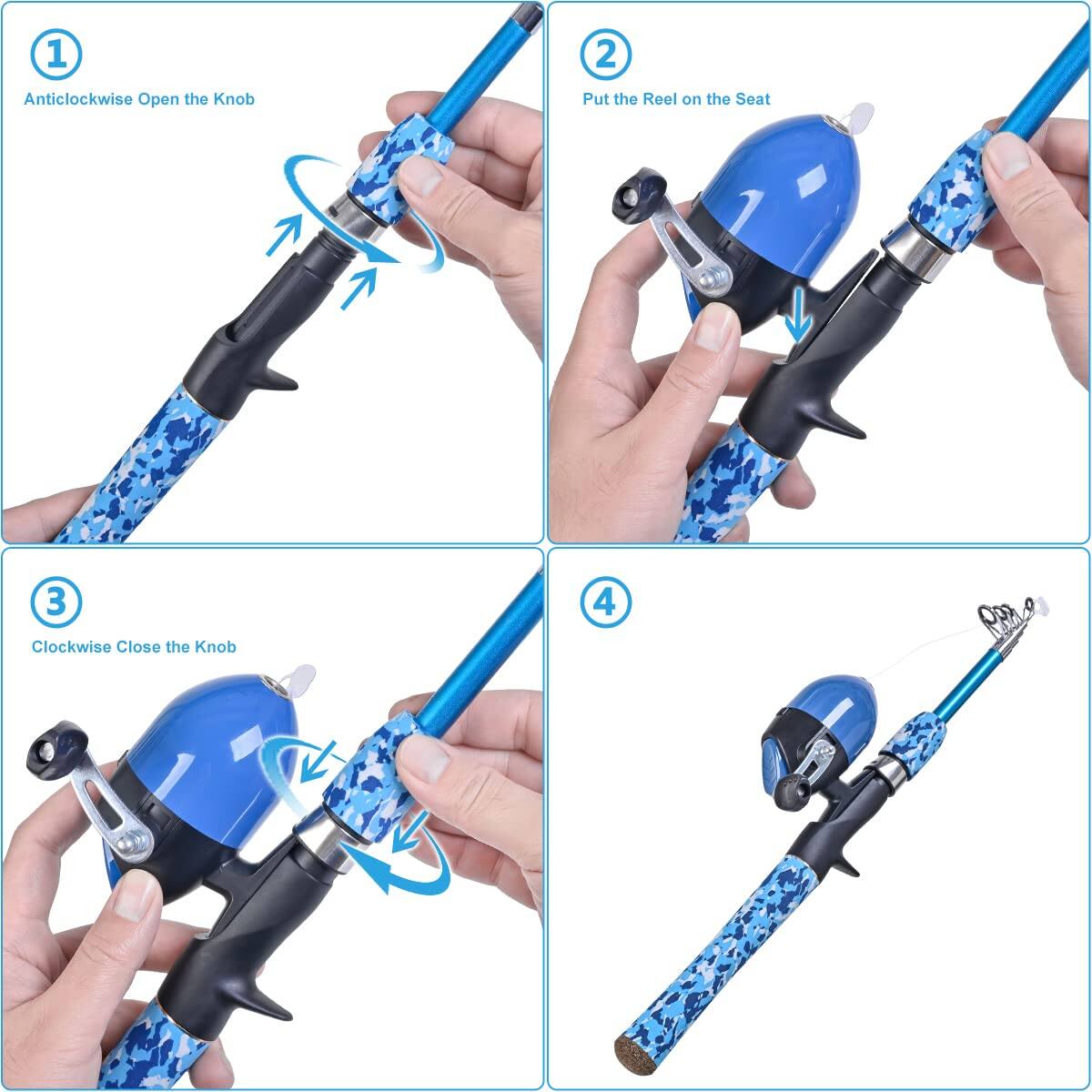 1
Anticlockwise Open the Knob

2
Put the Reel on the Seat

3
Clockwise Close the Knob

4