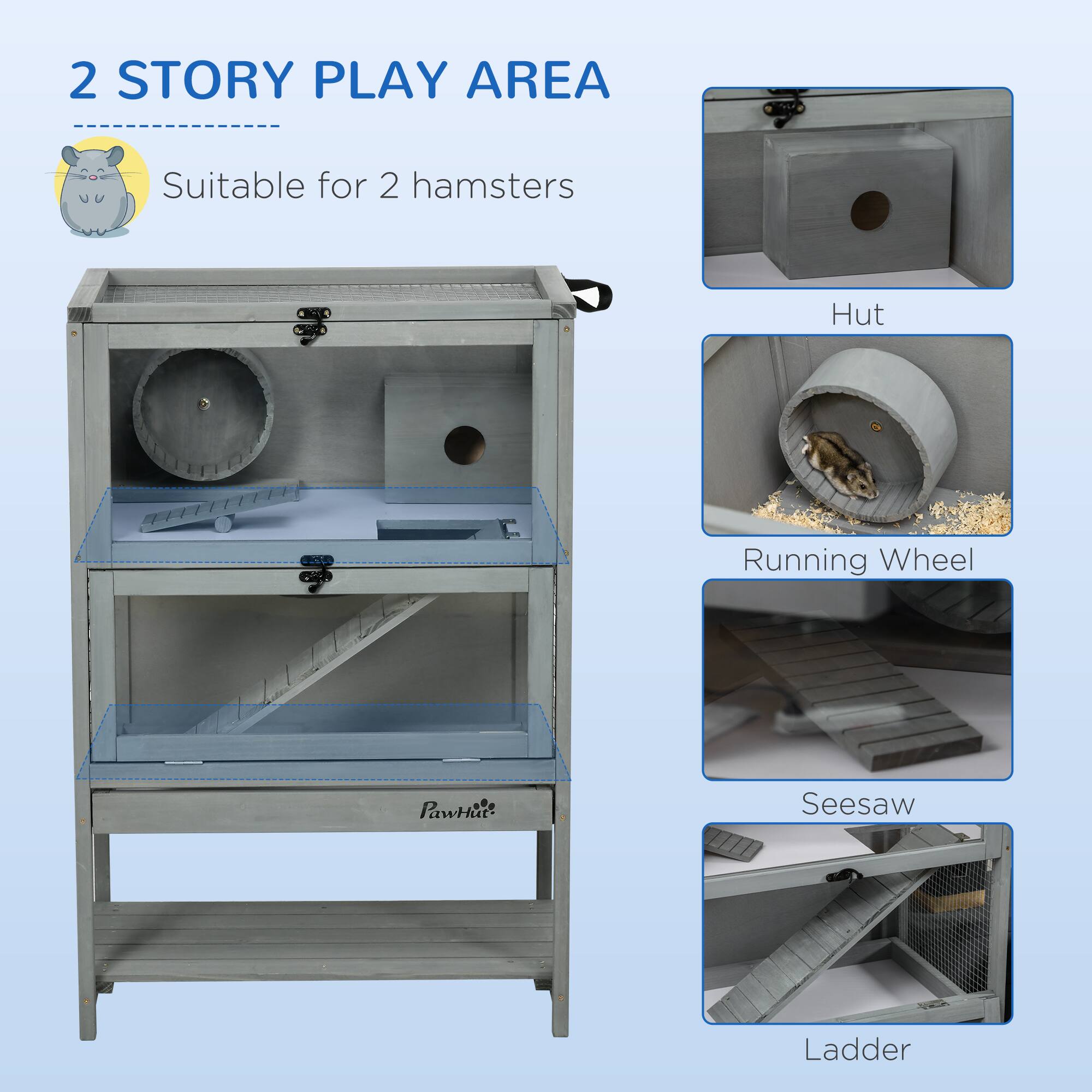 2 STORY PLAY AREA

Suitable for 2 hamsters

PawHut

Hut

Running Wheel

Seesaw

Ladder