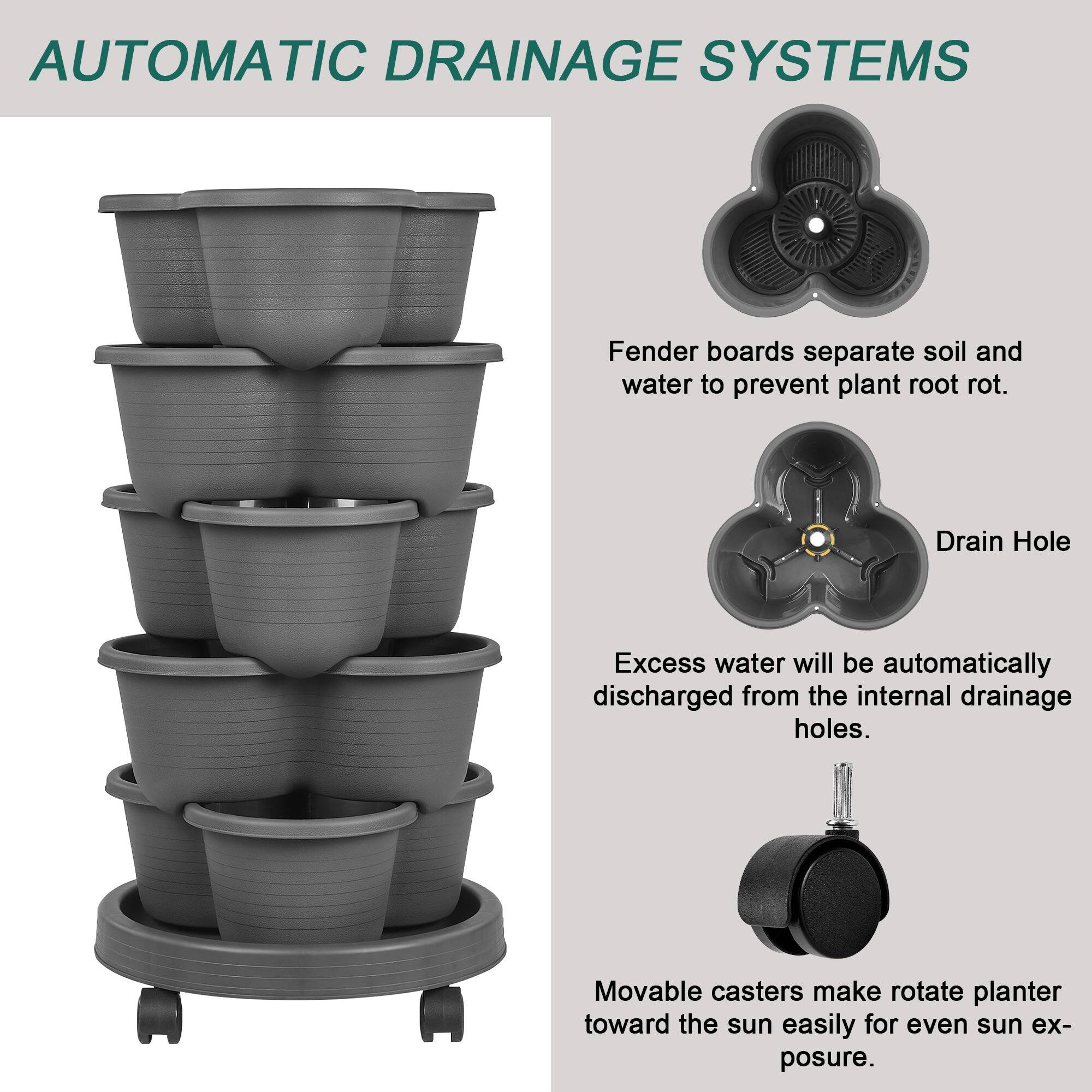 AUTOMATIC DRAINAGE SYSTEMS

Fender boards separate soil and water to prevent plant root rot.

Drain Hole

Excess water will be automatically discharged from the internal drainage holes.

Movable casters make rotate planter toward the sun easily for even sun exposure.