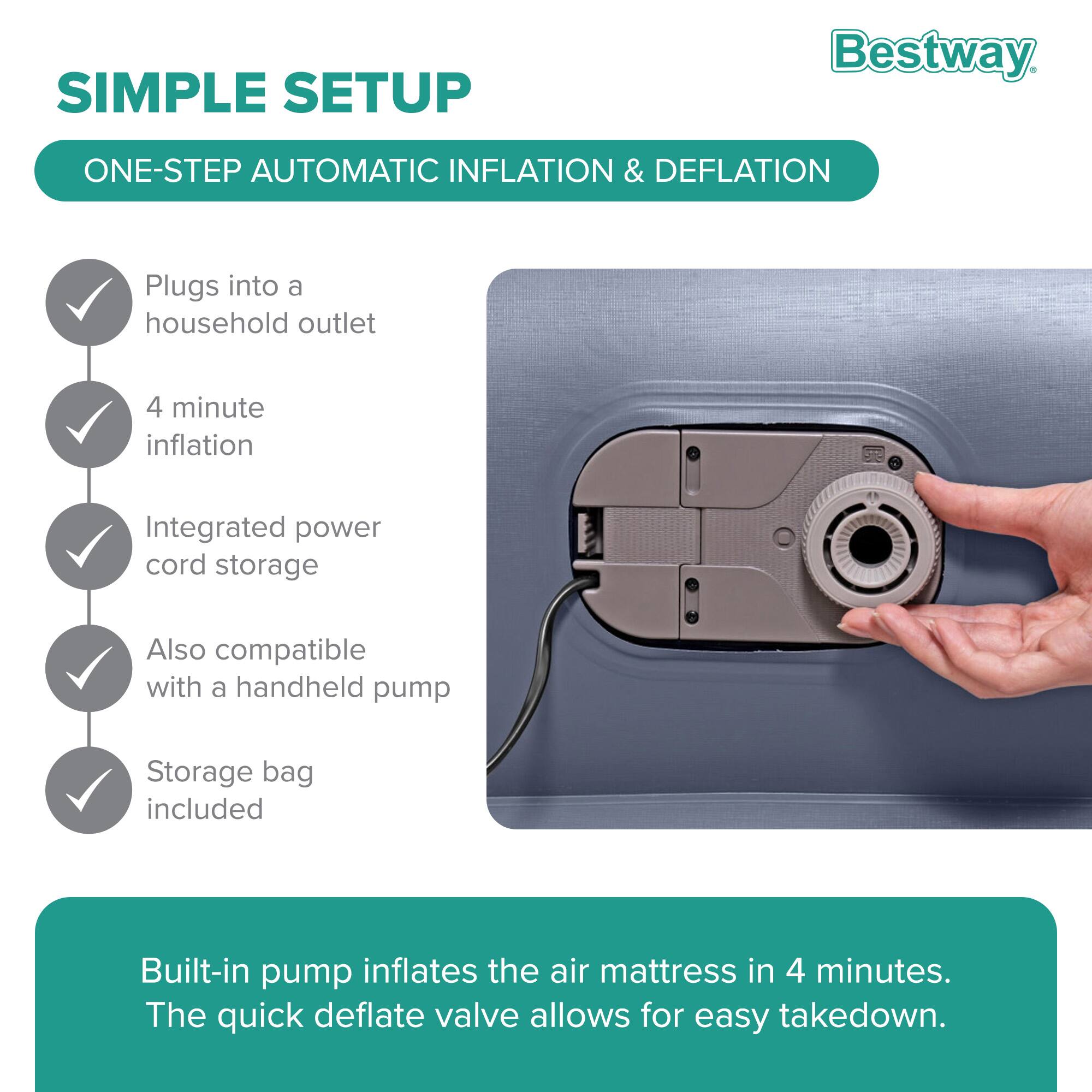 Bestway®

SIMPLE SETUP

ONE-STEP AUTOMATIC INFLATION & DEFLATION

Plugs into a household outlet

4 minute inflation

Integrated power cord storage

Also compatible with a handheld pump

Storage bag included

Built-in pump inflates the air mattress in 4 minutes. The quick deflate valve allows for easy takedown.