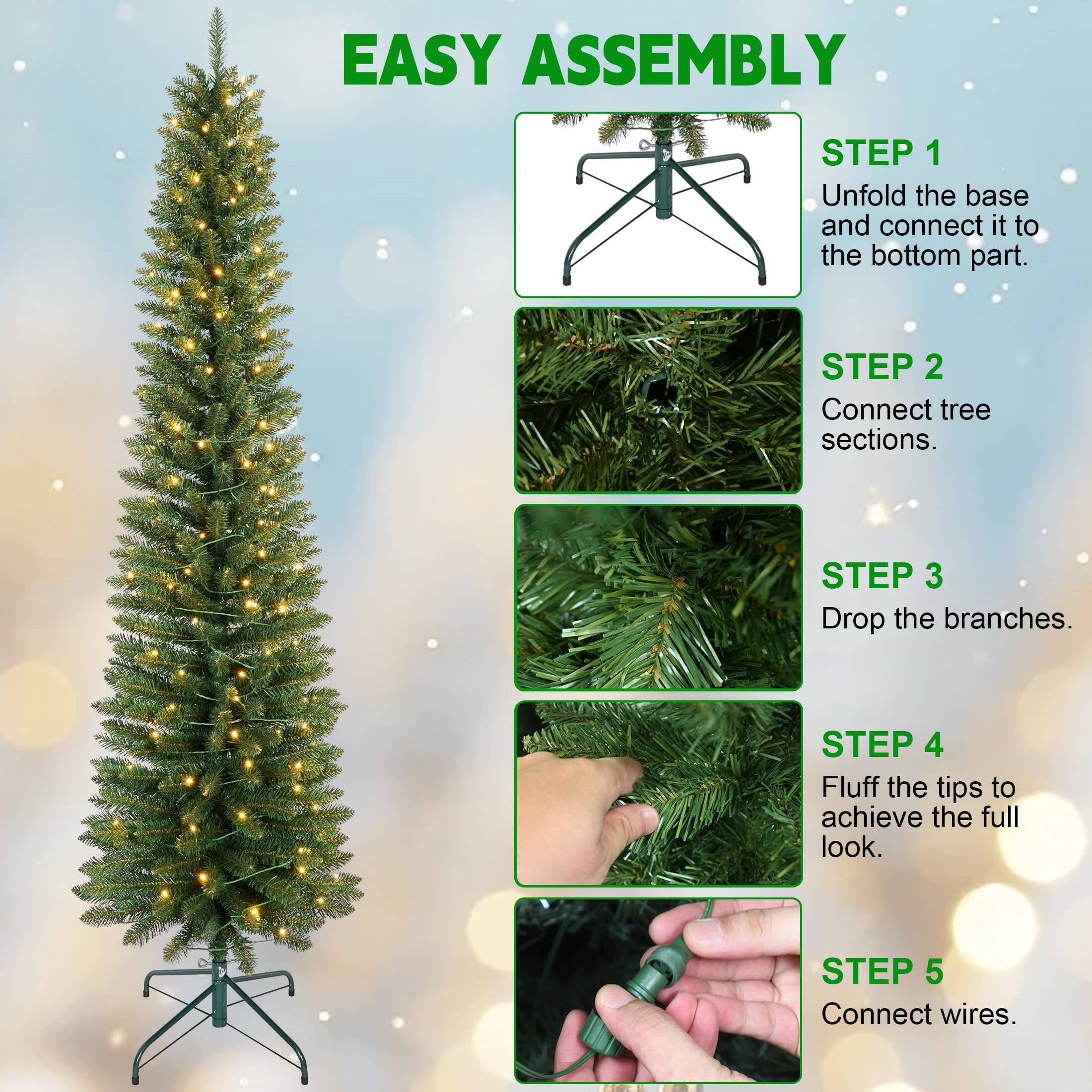 EASY ASSEMBLY

STEP 1
Unfold the base and connect it to the bottom part.

STEP 2
Connect tree sections.

STEP 3
Drop the branches.

STEP 4
Fluff the tips to achieve the full look.

STEP 5
Connect wires.