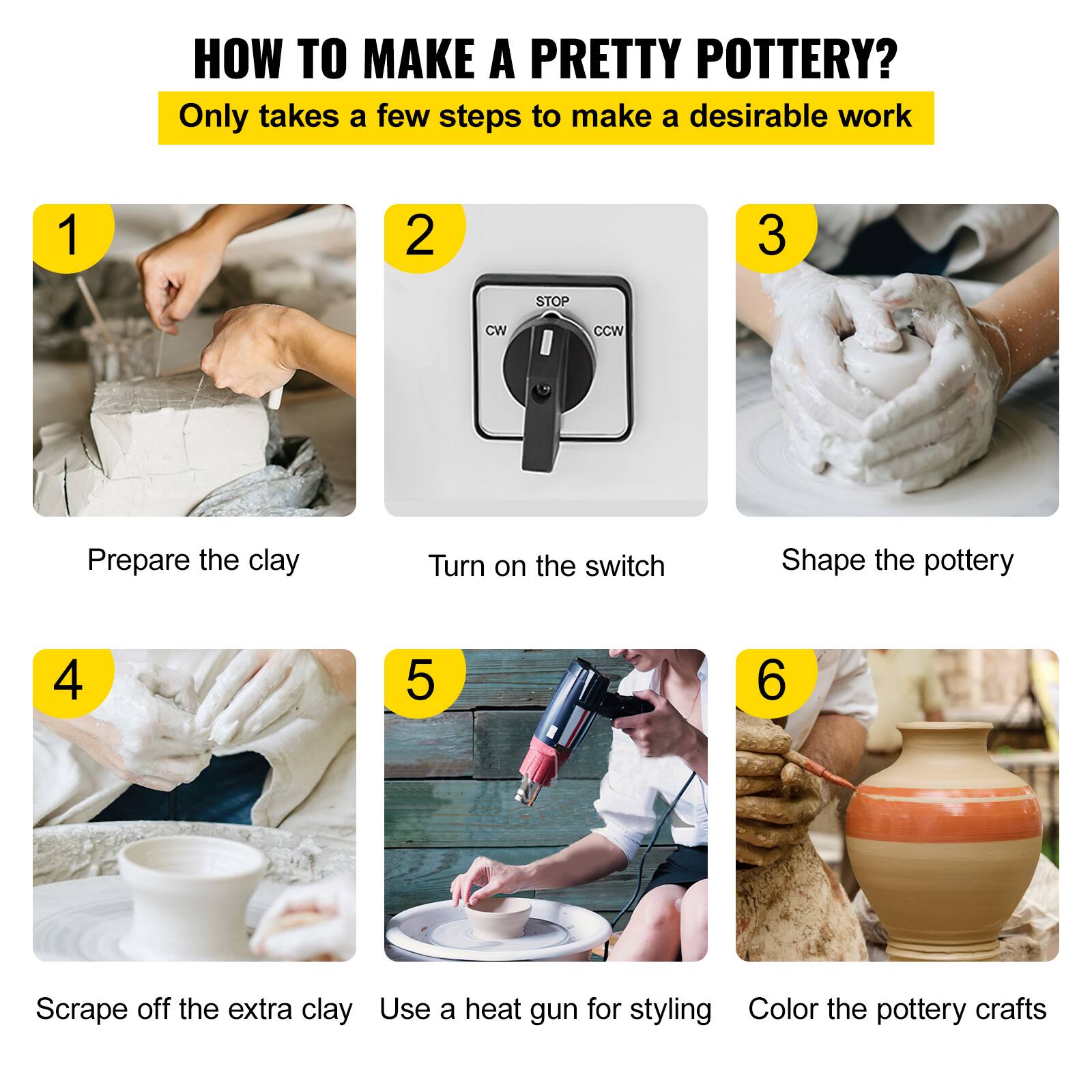 HOW TO MAKE A PRETTY POTTERY?

Only takes a few steps to make a desirable work

1

Prepare the clay

2

STOP
CW
CCW

Turn on the switch

3

Shape the pottery

4

Scrape off the extra clay

5

Use a heat gun for styling

6

Color the pottery crafts