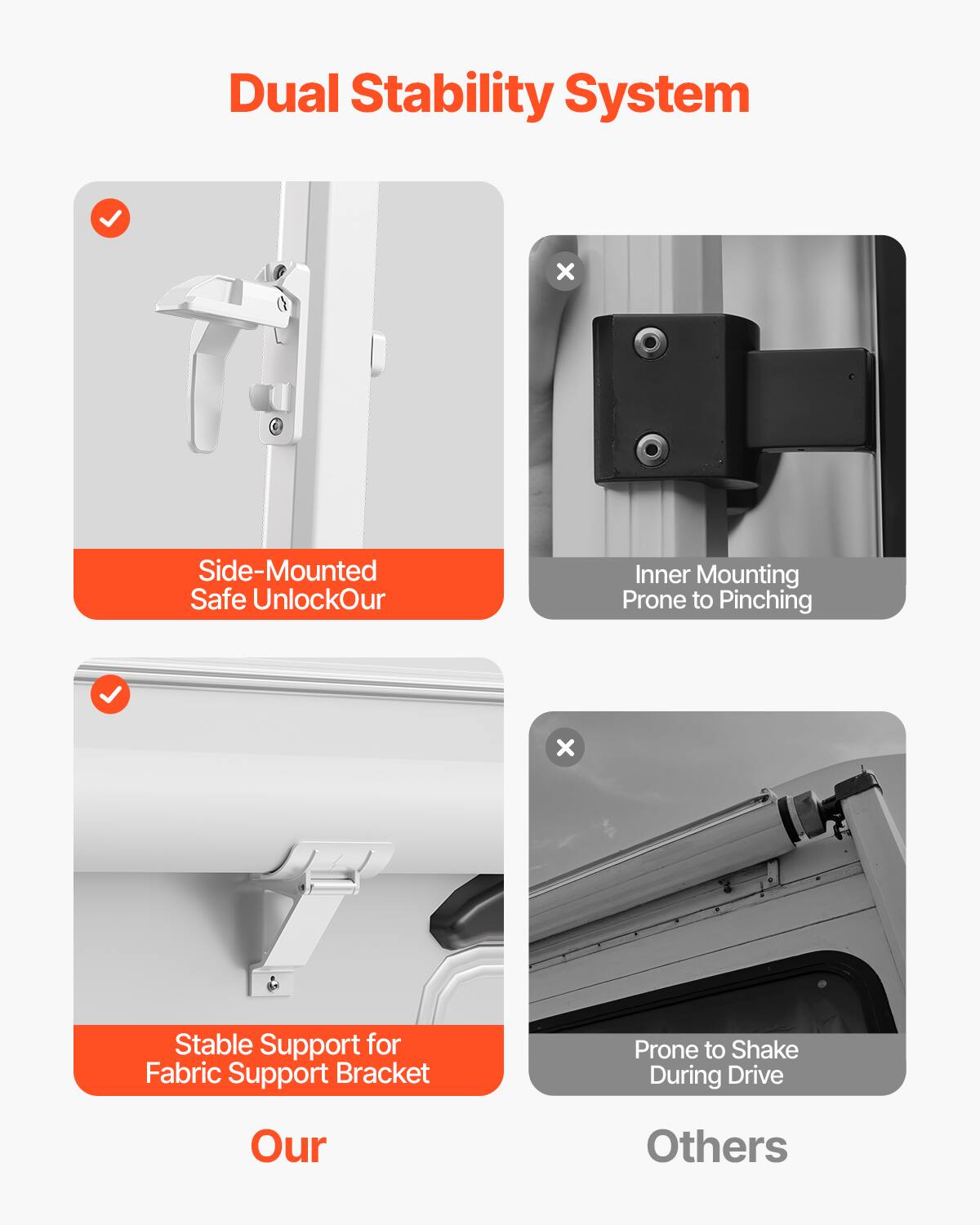 Dual Stability System

Side-Mounted
Safe UnlockOur

Inner Mounting
Prone to Pinching

Stable Support for
Fabric Support Bracket

Prone to Shake
During Drive

Our

Others