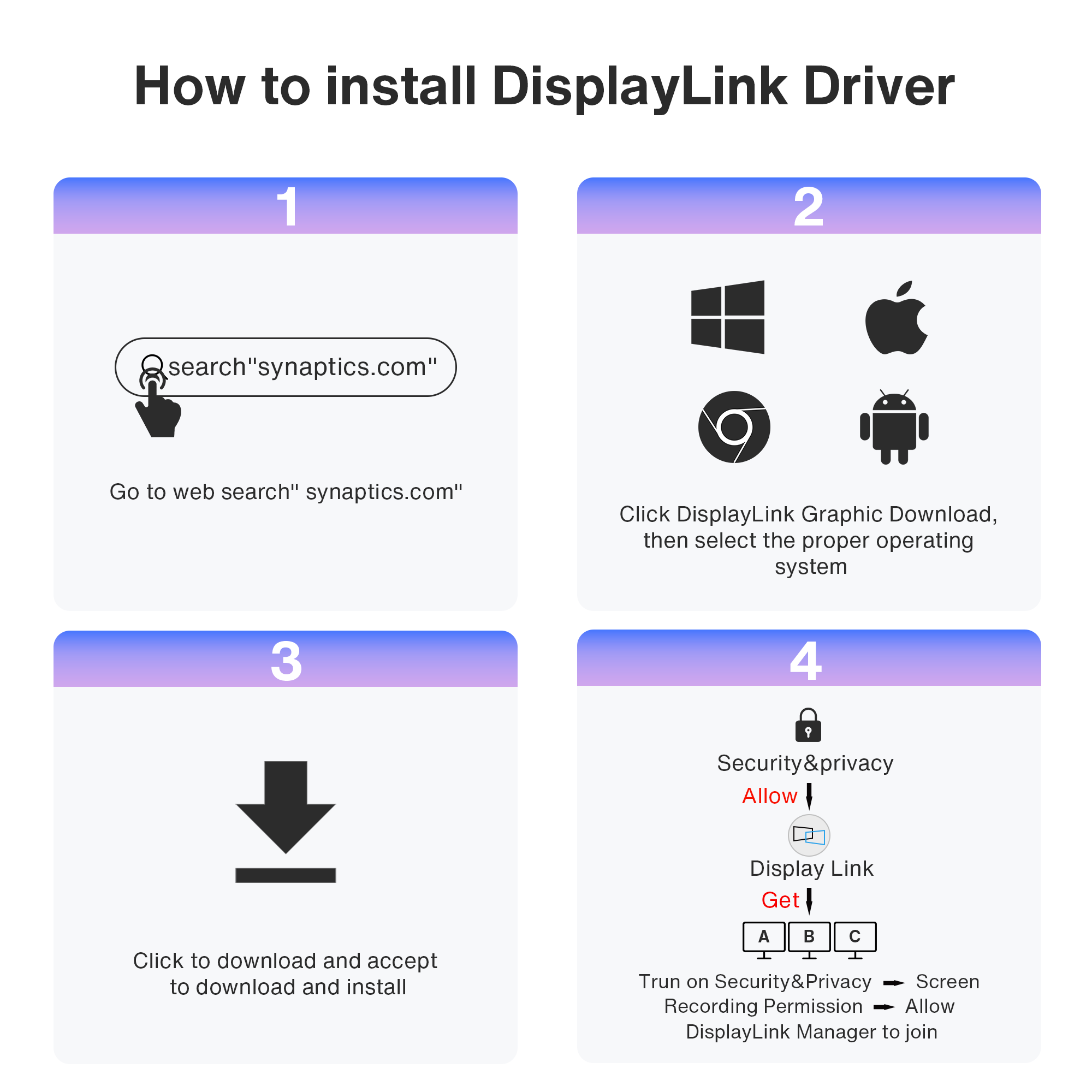 How to install DisplayLink Driver

1

search"synaptics.com"

Go to web search" synaptics.com"

2

Click DisplayLink Graphic Download, then select the proper operating system

3

Click to download and accept to download and install

4

Security&privacy

Allow

Display Link

Get

A B C

Trun on Security&Privacy → Screen Recording Permission → Allow DisplayLink Manager to join