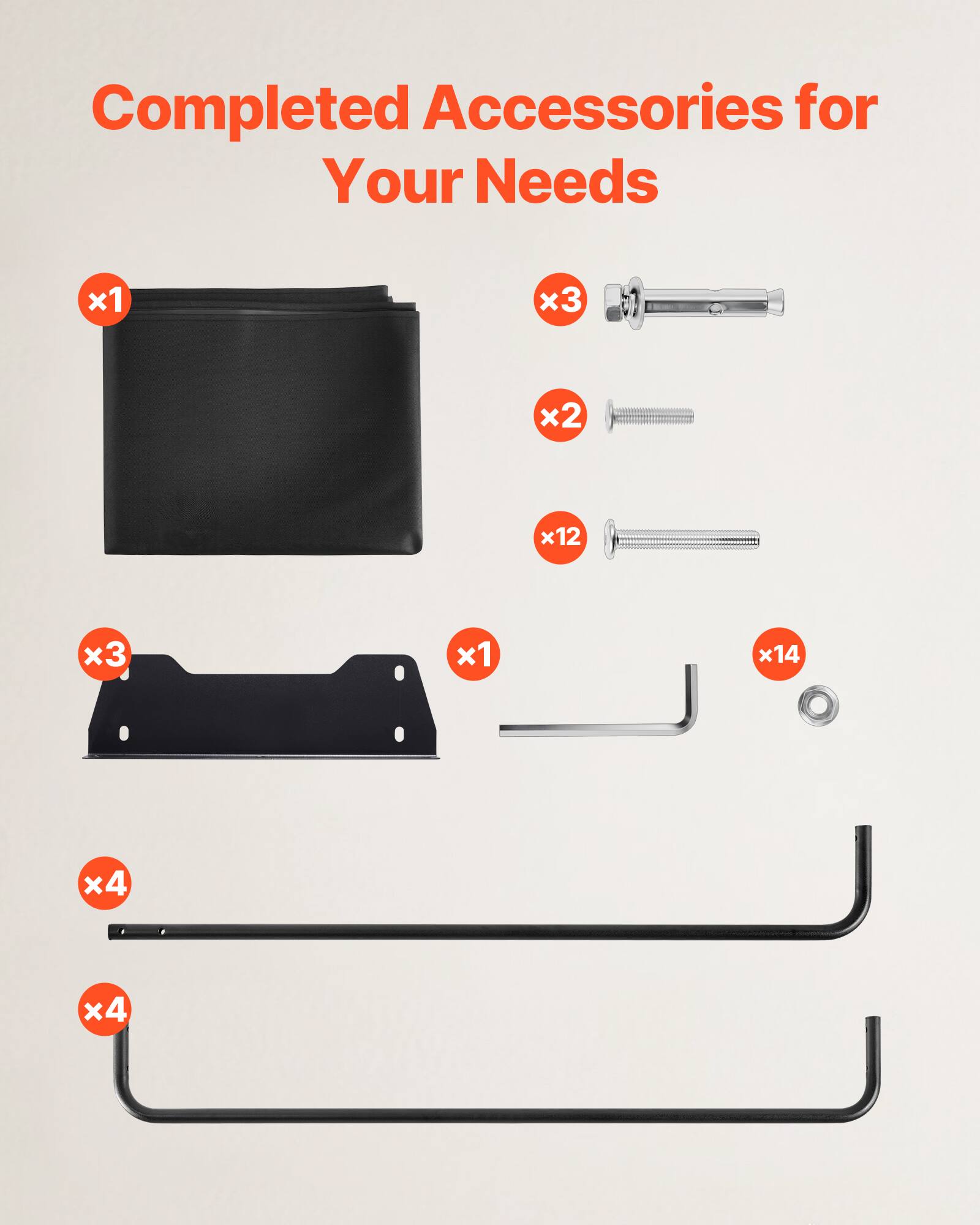 Completed Accessories for Your Needs

×1

×3

×2

×12

×3

×1

×14

×4

×4