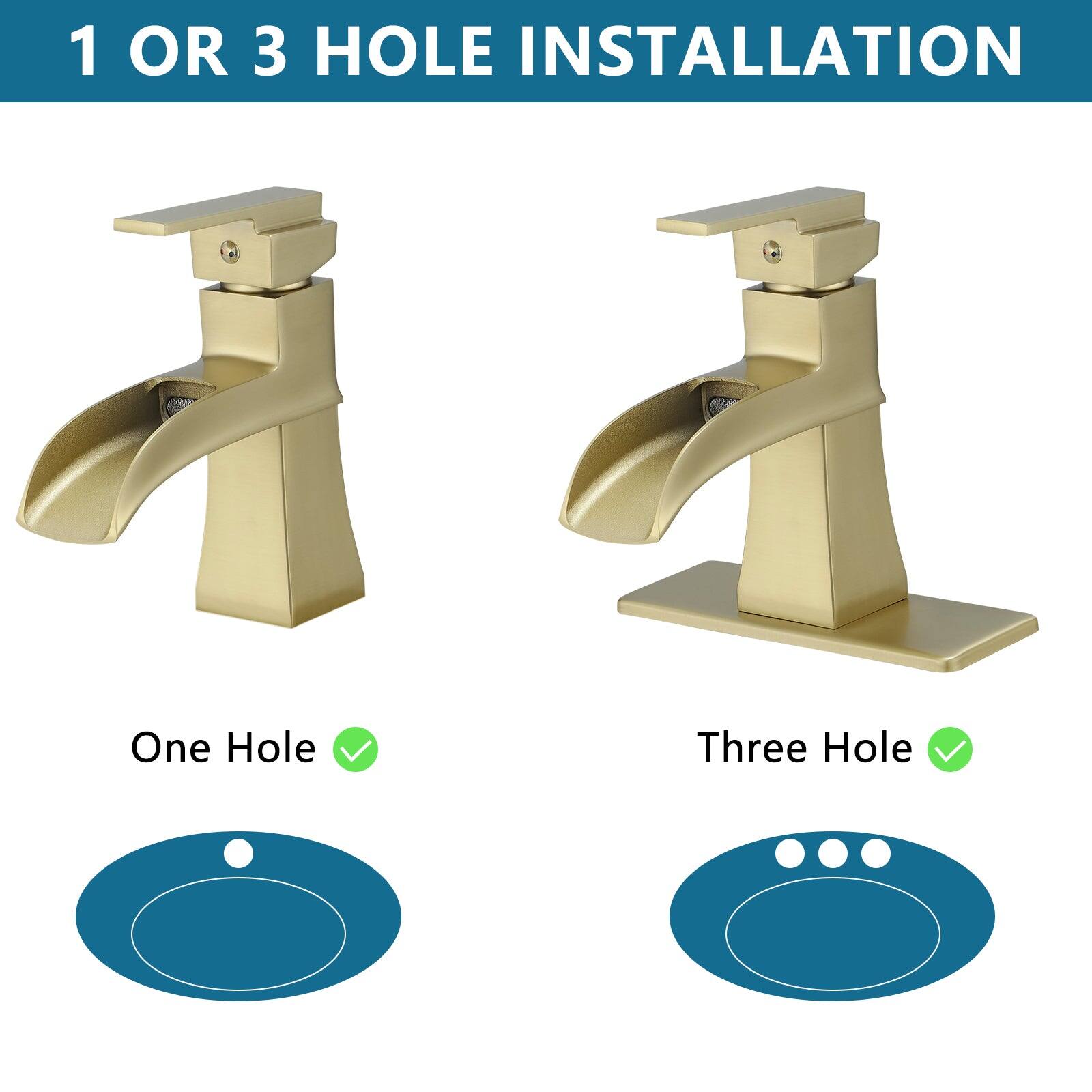 1 OR 3 HOLE INSTALLATION

One Hole

Three Hole