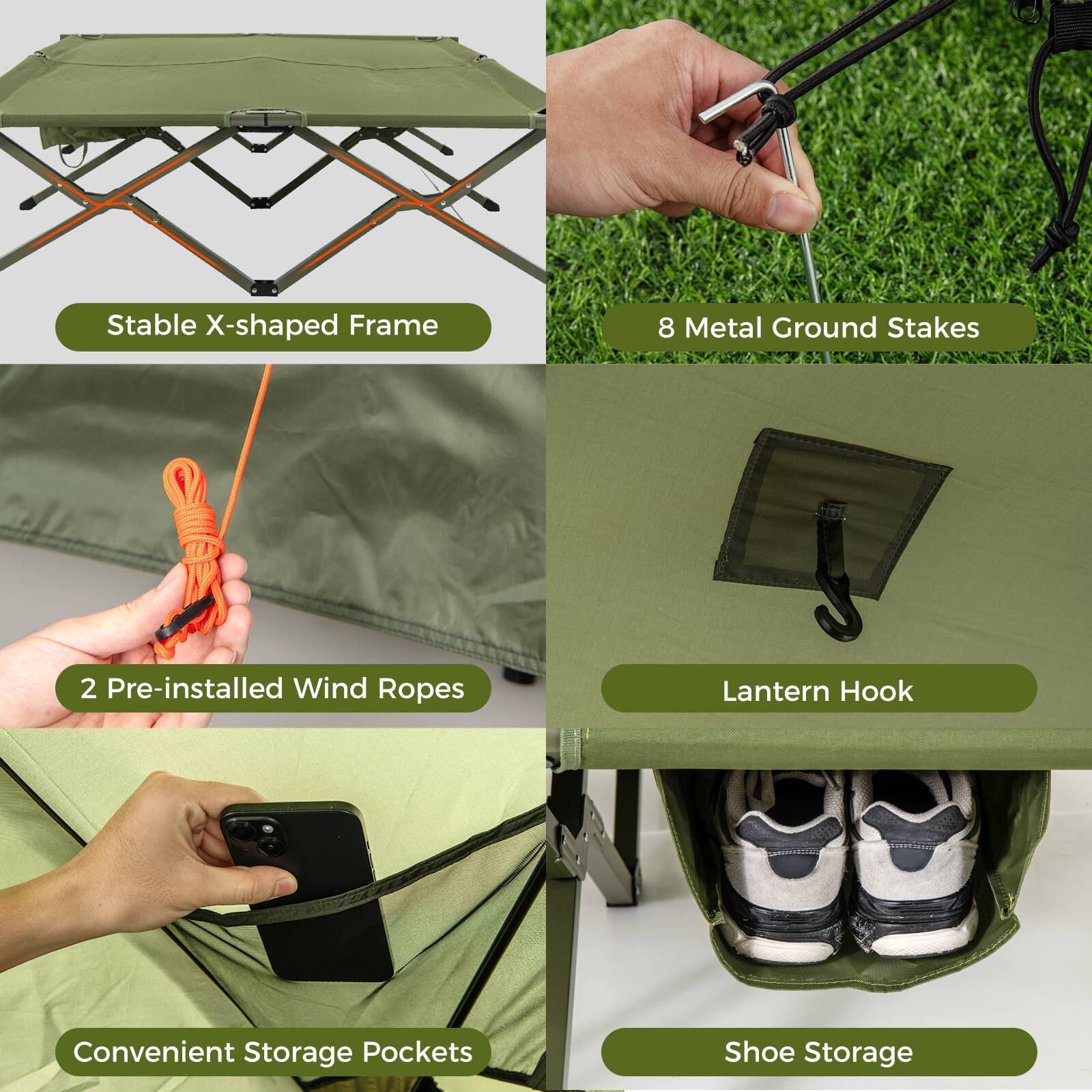 Stable X-shaped Frame

8 Metal Ground Stakes

2 Pre-installed Wind Ropes

Lantern Hook

Convenient Storage Pockets

Shoe Storage