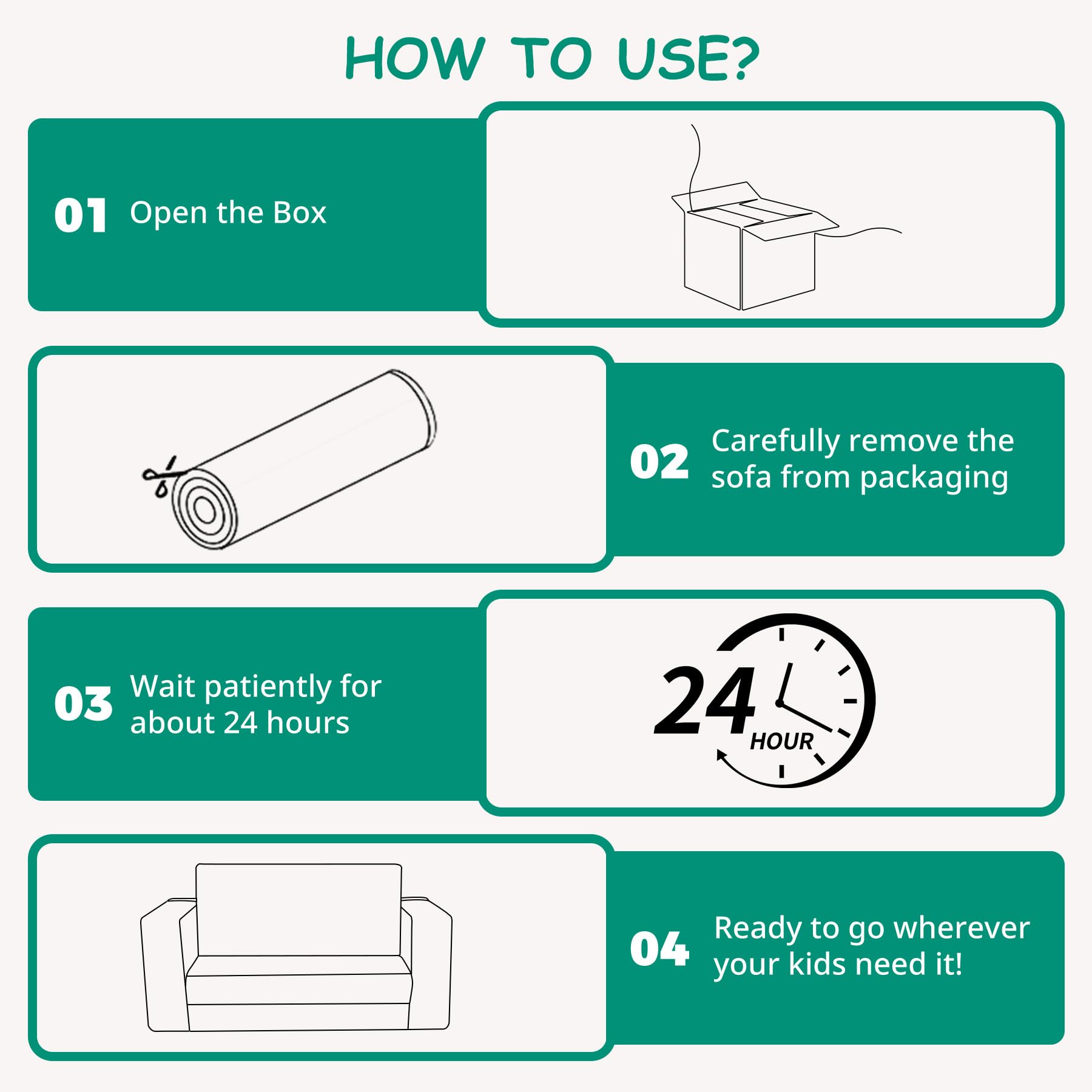 HOW TO USE?

01 Open the Box

02 Carefully remove the sofa from packaging

03 Wait patiently for about 24 hours

24 HOUR

04 Ready to go wherever your kids need it!