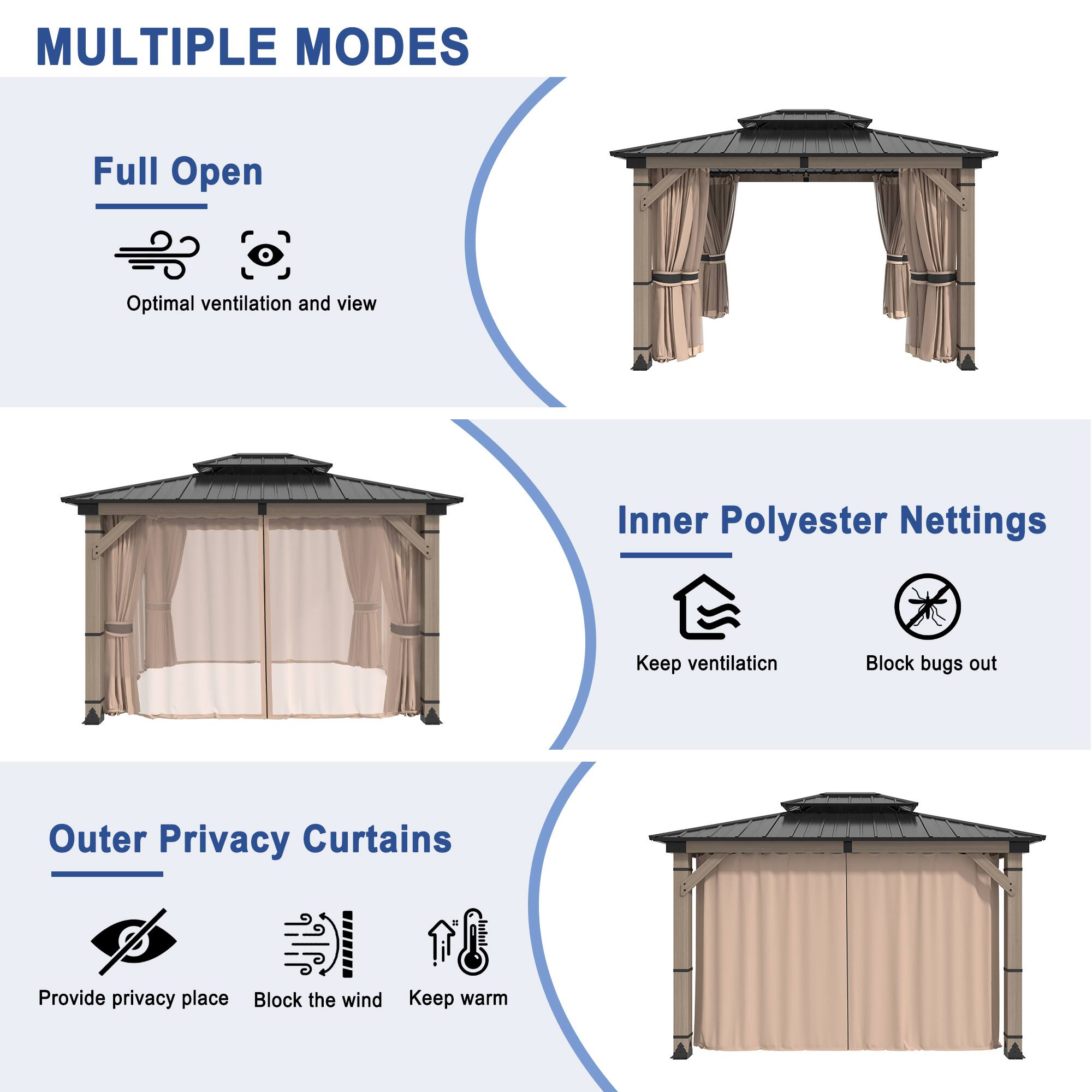 MULTIPLE MODES

Full Open

Optimal ventilation and view

Inner Polyester Nettings

Keep ventilaticn

Block bugs out

Outer Privacy Curtains

Provide privacy place

Block the wind

Keep warm