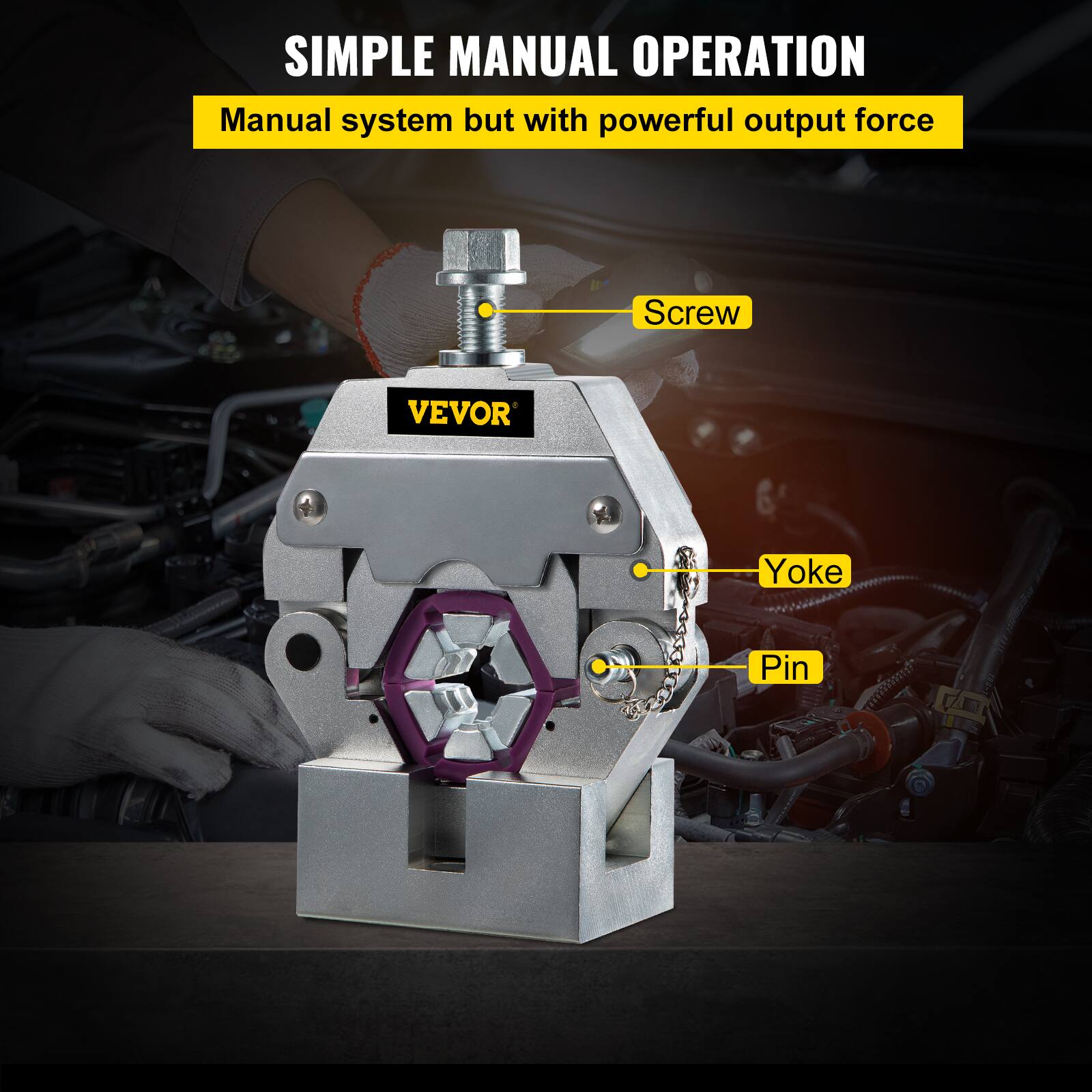 SIMPLE MANUAL OPERATION

Manual system but with powerful output force

Screw

VEVOR®

Yoke

Pin