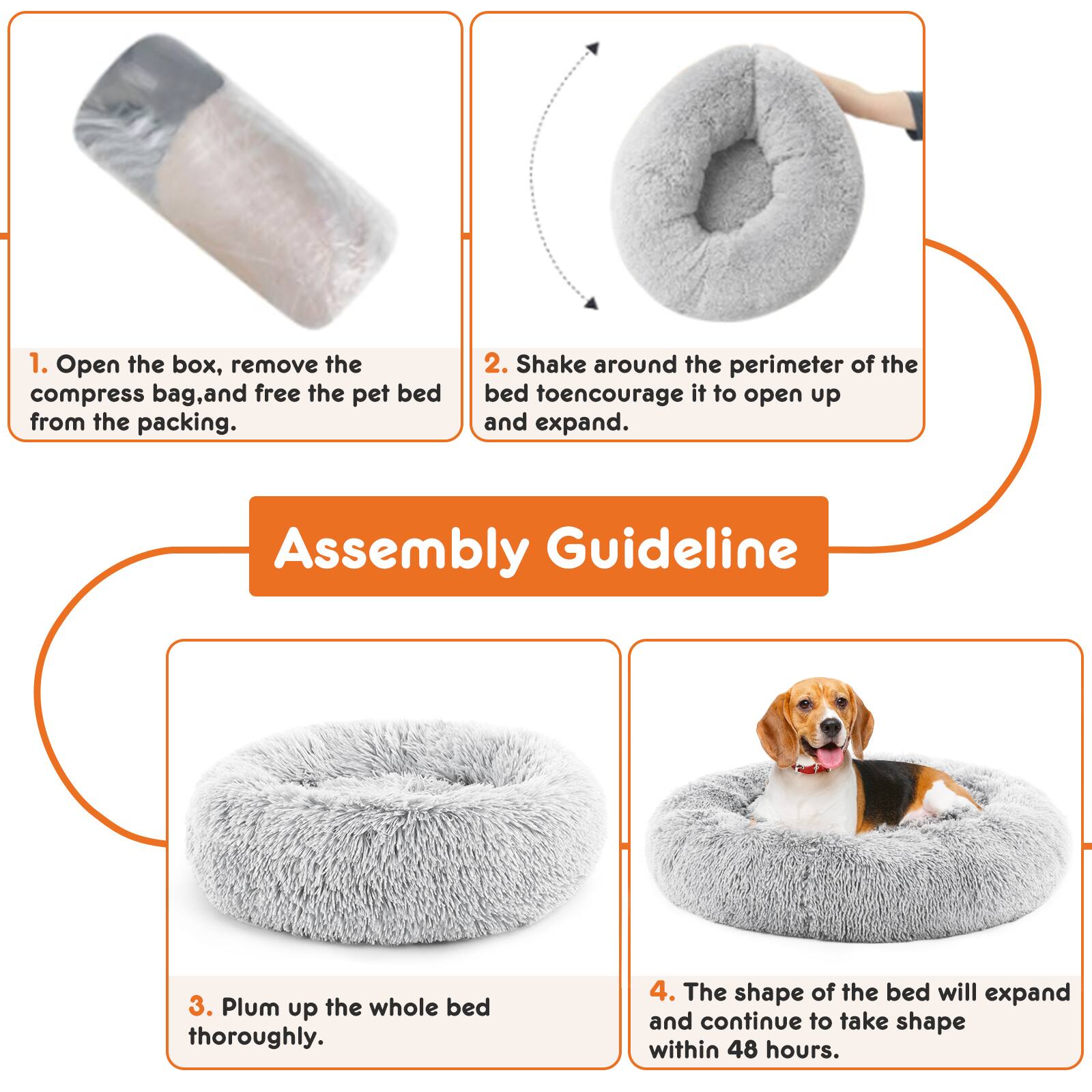 1. Open the box, remove the compress bag,and free the pet bed from the packing.

2. Shake around the perimeter of the bed toencourage it to open up and expand.

Assembly Guideline

3. Plum up the whole bed thoroughly.

4. The shape of the bed will expand and continue to take shape within 48 hours.