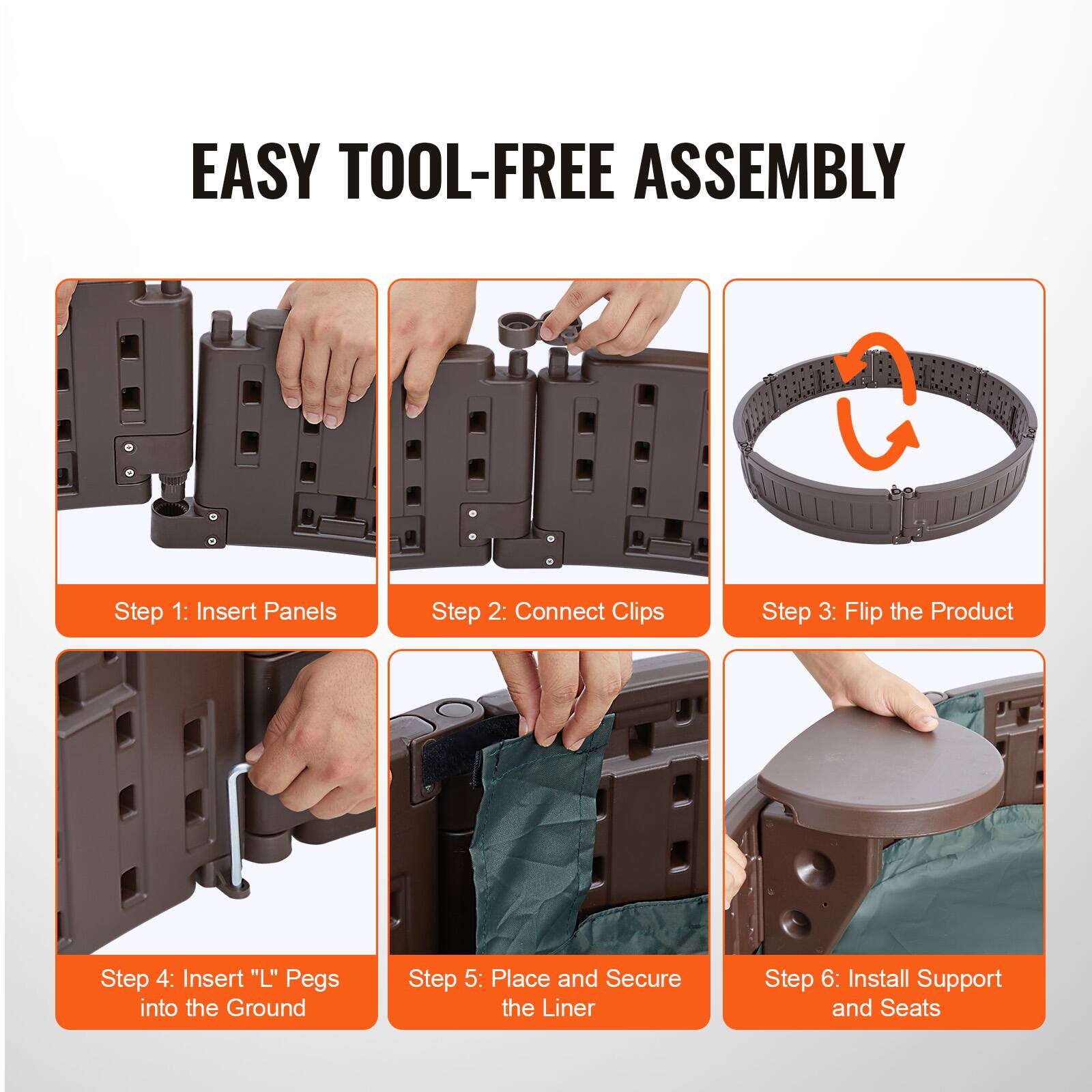 EASY TOOL-FREE ASSEMBLY

Step 1: Insert Panels

Step 2: Connect Clips

Step 3: Flip the Product

Step 4: Insert "L" Pegs into the Ground

Step 5: Place and Secure the Liner

Step 6: Install Support and Seats