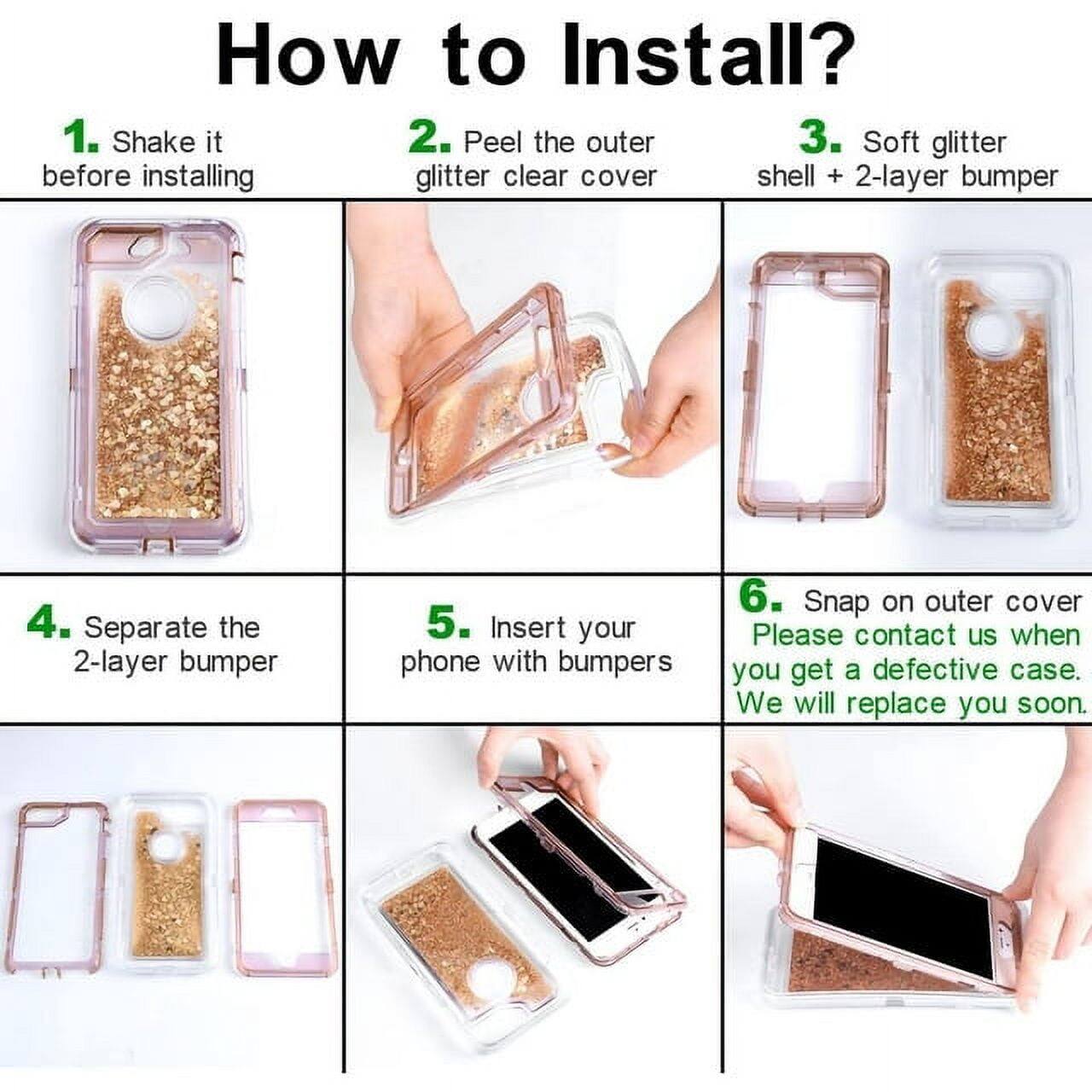 How to Install?

1. Shake it before installing

2. Peel the outer glitter clear cover

3. Soft glitter shell + 2-layer bumper

4. Separate the 2-layer bumper

5. Insert your phone with bumpers

6. Snap on outer cover
Please contact us when you get a defective case. We will replace you soon.