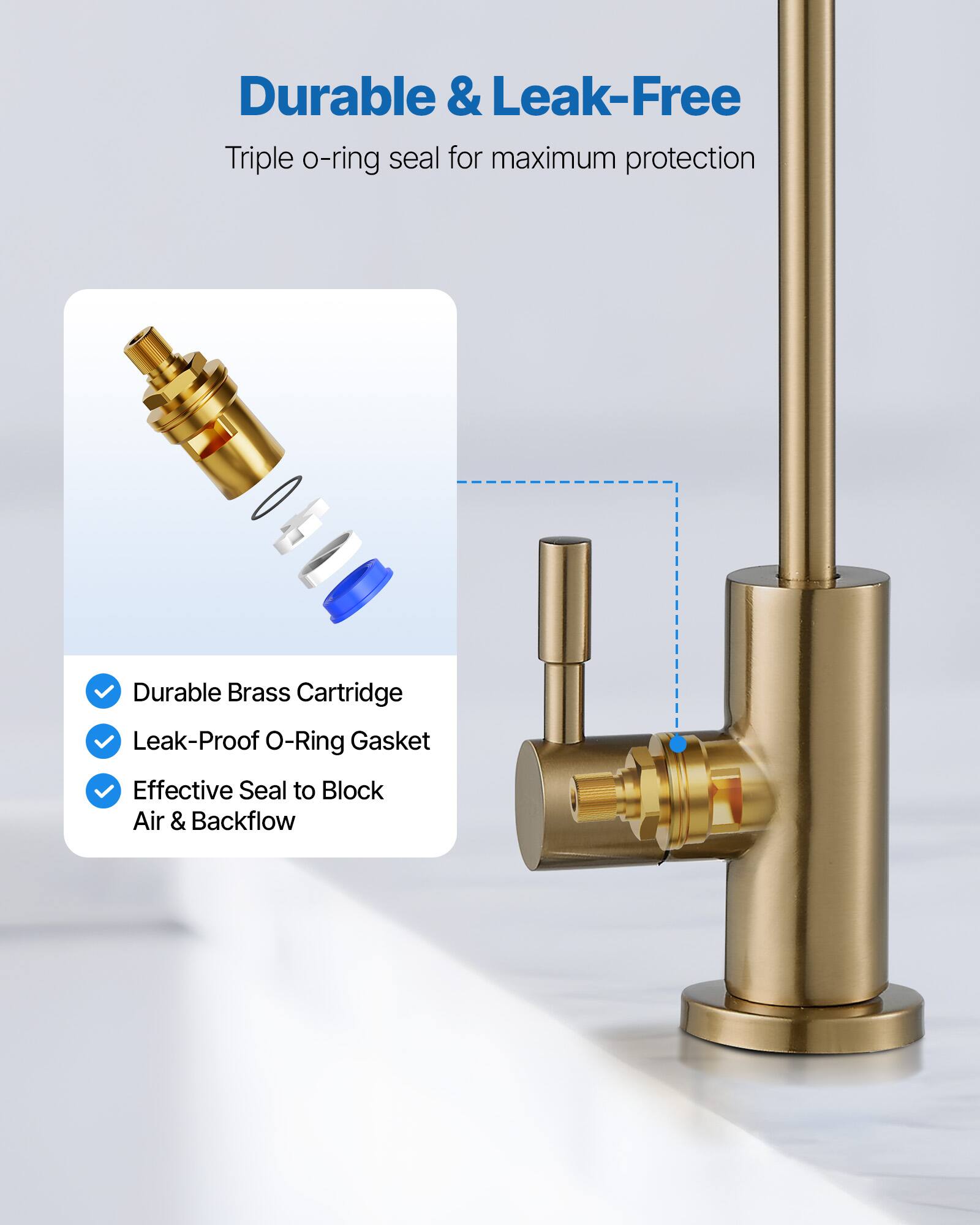 Durable & Leak-Free

Triple o-ring seal for maximum protection

Durable Brass Cartridge

Leak-Proof O-Ring Gasket

Effective Seal to Block Air & Backflow