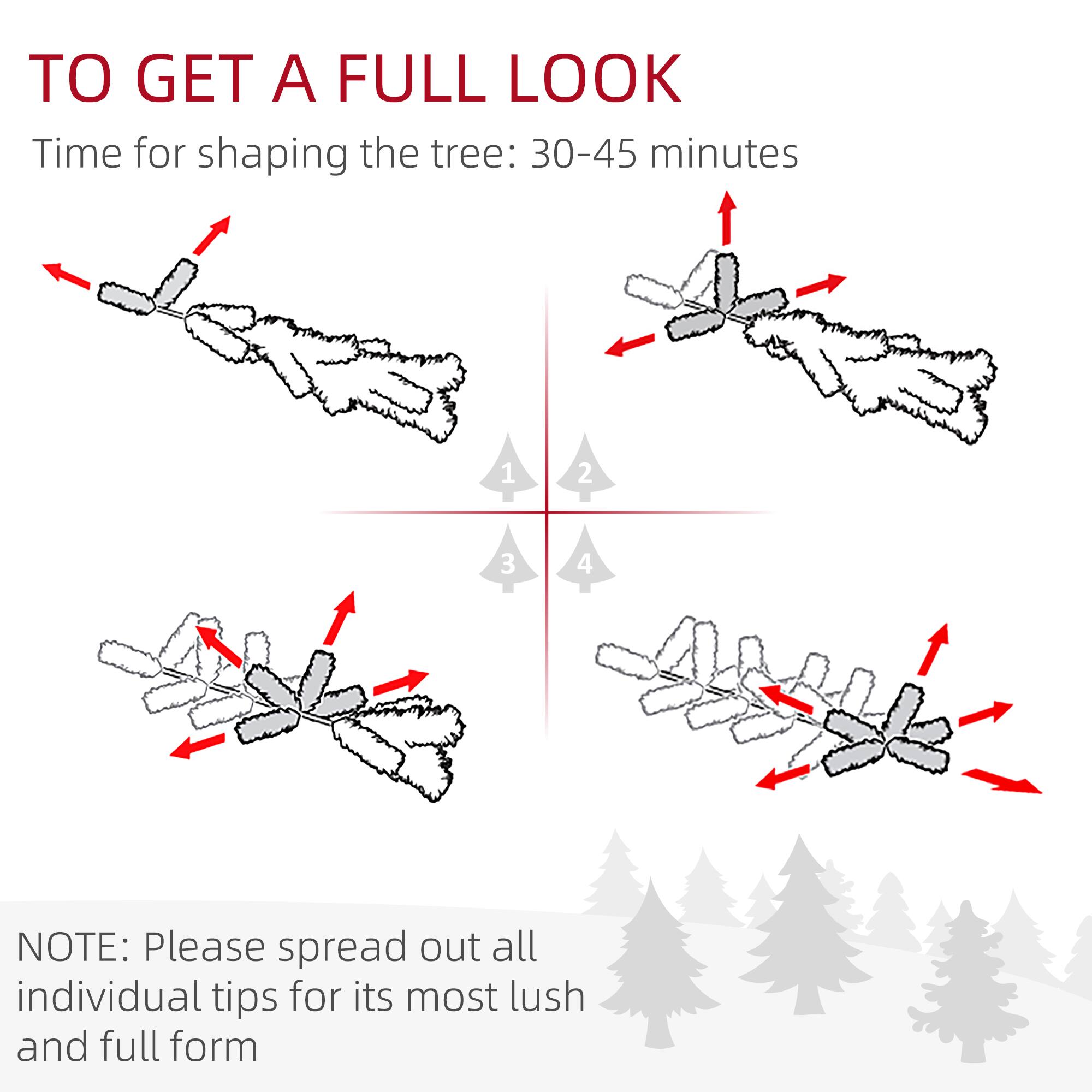 TO GET A FULL LOOK

Time for shaping the tree: 30-45 minutes

1

2

3

4

NOTE: Please spread out all individual tips for its most lush and full form