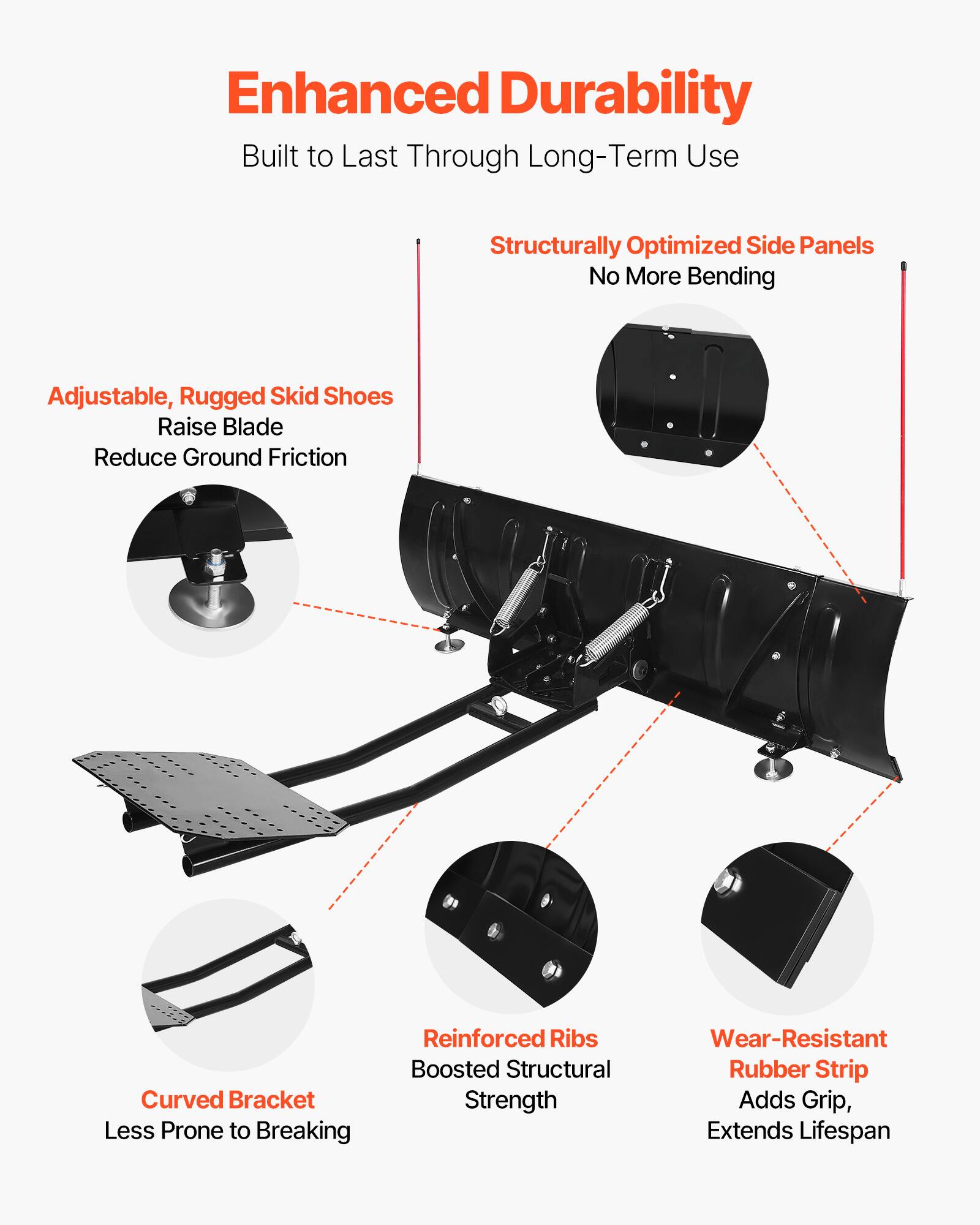 Enhanced Durability
Built to Last Through Long-Term Use

Structurally Optimized Side Panels
No More Bending

Adjustable, Rugged Skid Shoes
Raise Blade
Reduce Ground Friction

Curved Bracket
Less Prone to Breaking

Reinforced Ribs
Boosted Structural Strength

Wear-Resistant Rubber Strip
Adds Grip,
Extends Lifespan