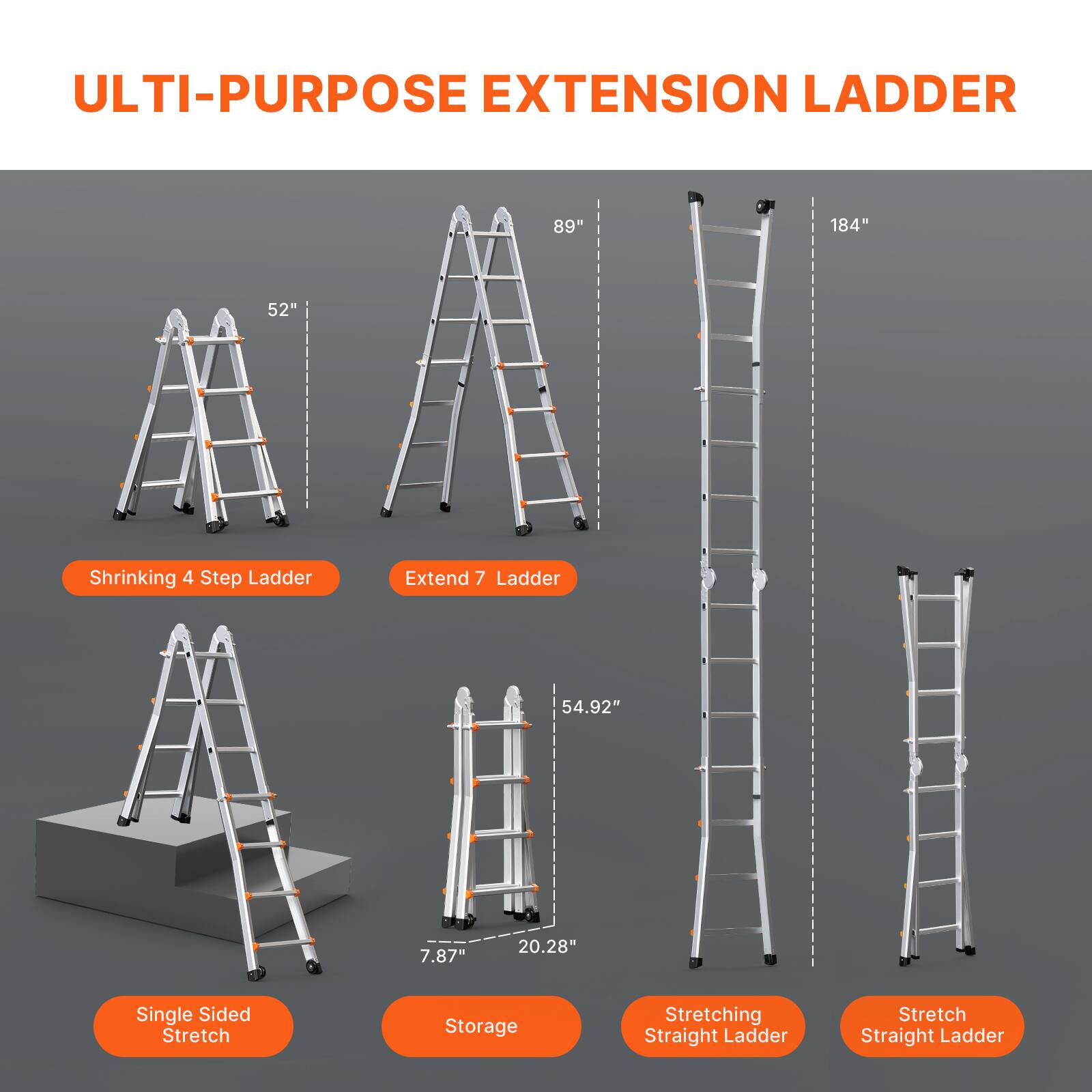 ULTI-PURPOSE EXTENSION LADDER

52"

89"

184"

Shrinking 4 Step Ladder

Extend 7  Ladder

54.92"

7.87"

20.28"

Single Sided Stretch

Storage

Stretching Straight Ladder

Stretch Straight Ladder