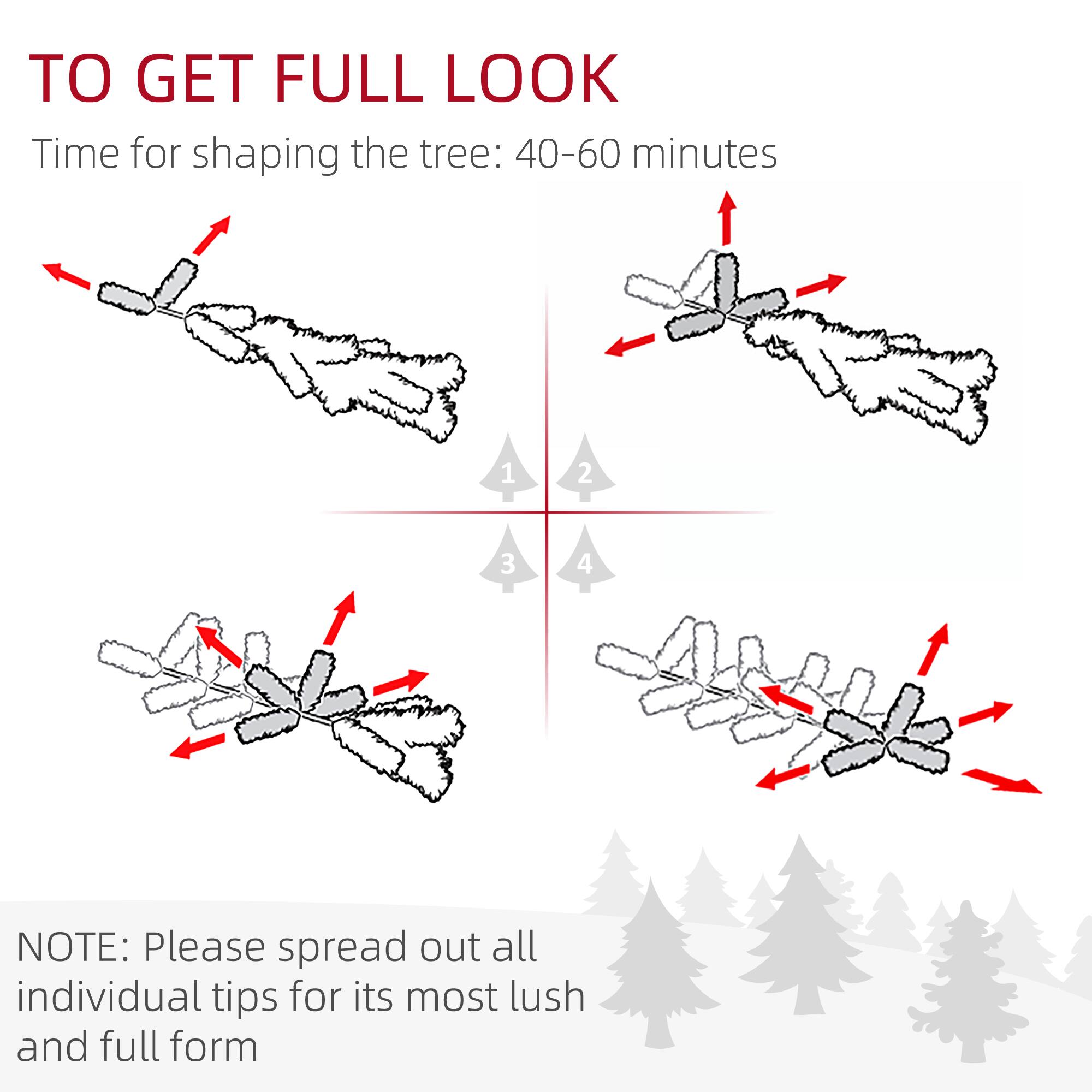 TO GET FULL LOOK

Time for shaping the tree: 40-60 minutes

1

2

3

4

NOTE: Please spread out all individual tips for its most lush and full form