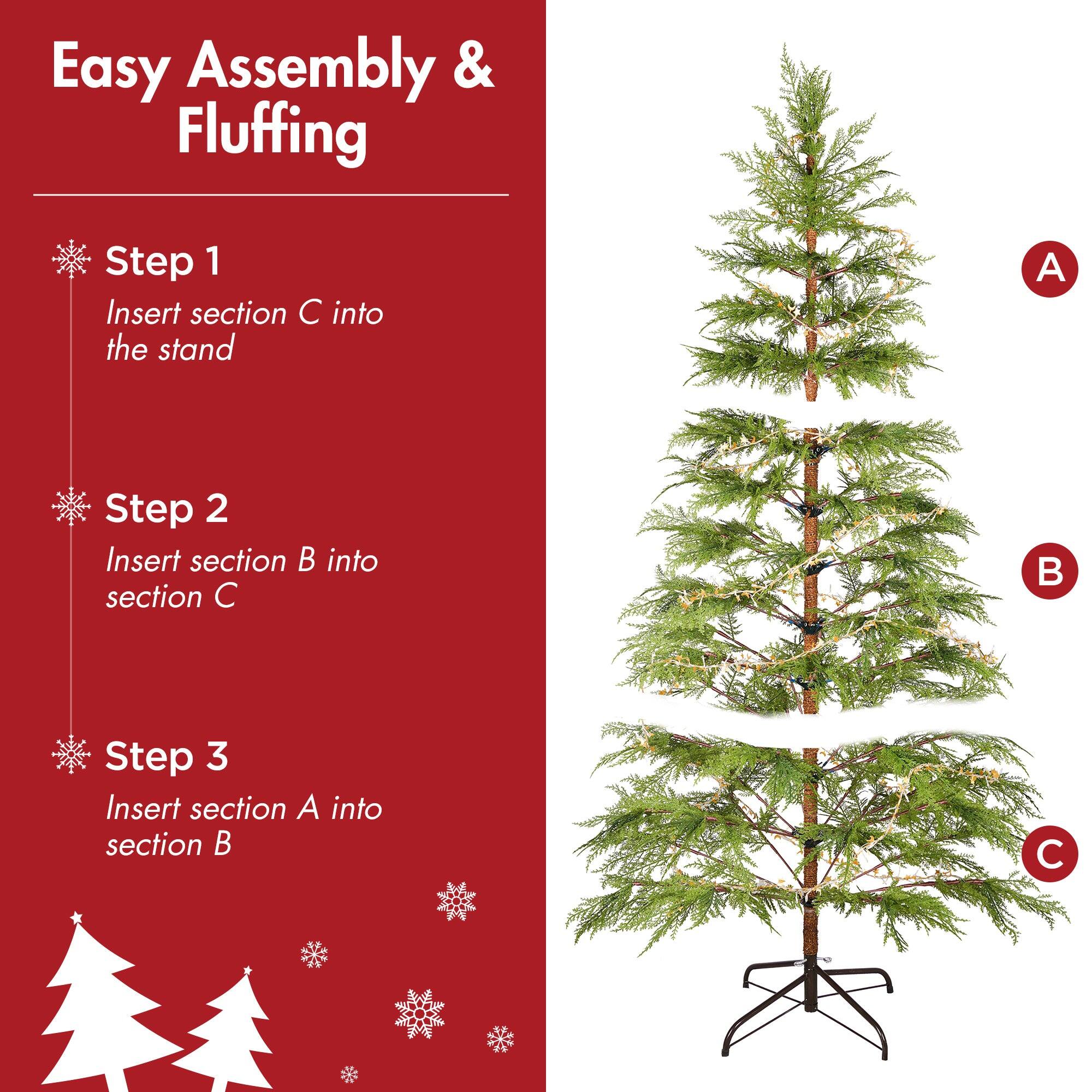 Easy Assembly & Fluffing

Step 1
Insert section C into the stand

Step 2
Insert section B into section C

Step 3
Insert section A into section B

A

B

C