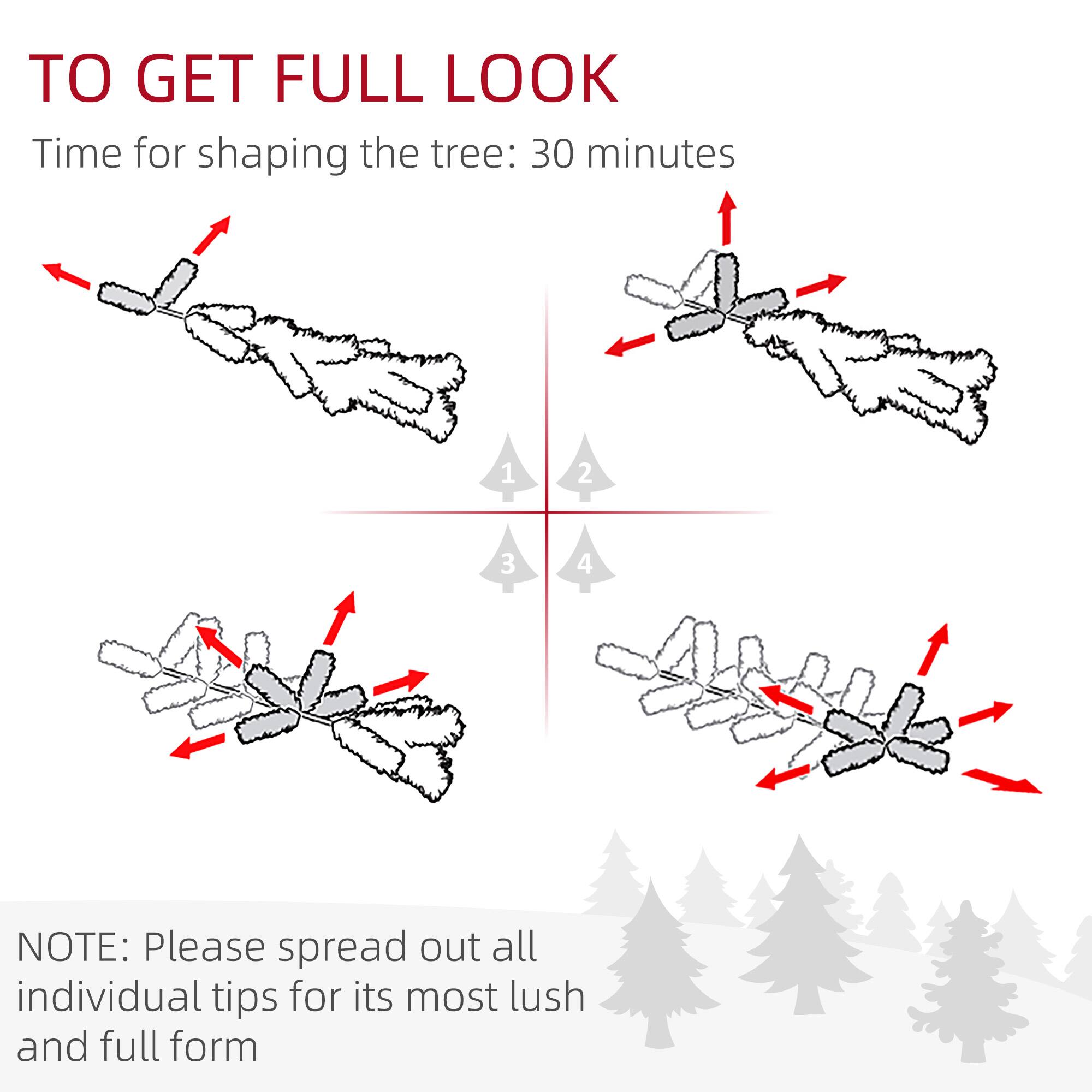 TO GET FULL LOOK

Time for shaping the tree: 30 minutes

1
2
3
4

NOTE: Please spread out all individual tips for its most lush and full form